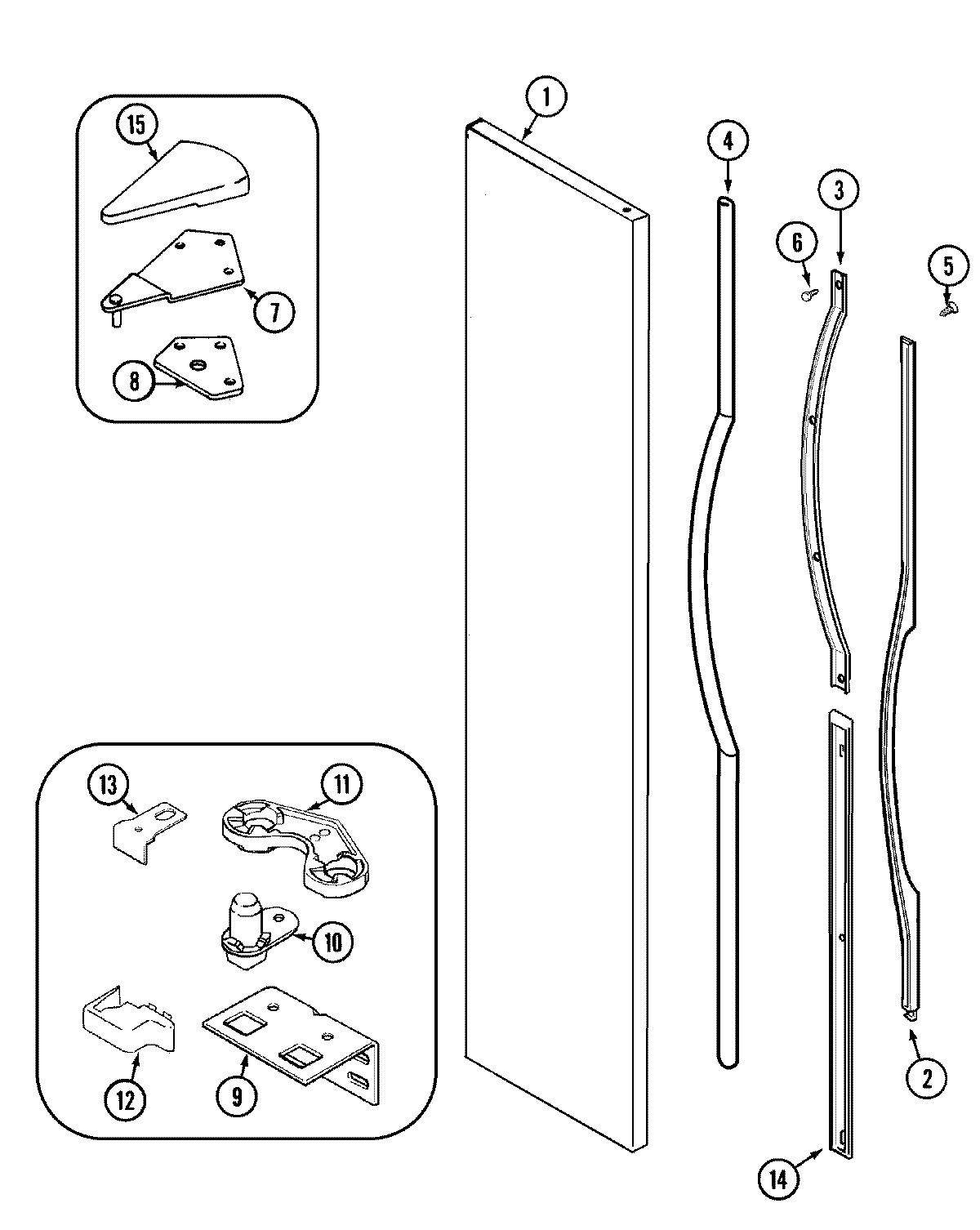 15
7
8
1
4
3
6
5
13
11
10
12
9
2
14