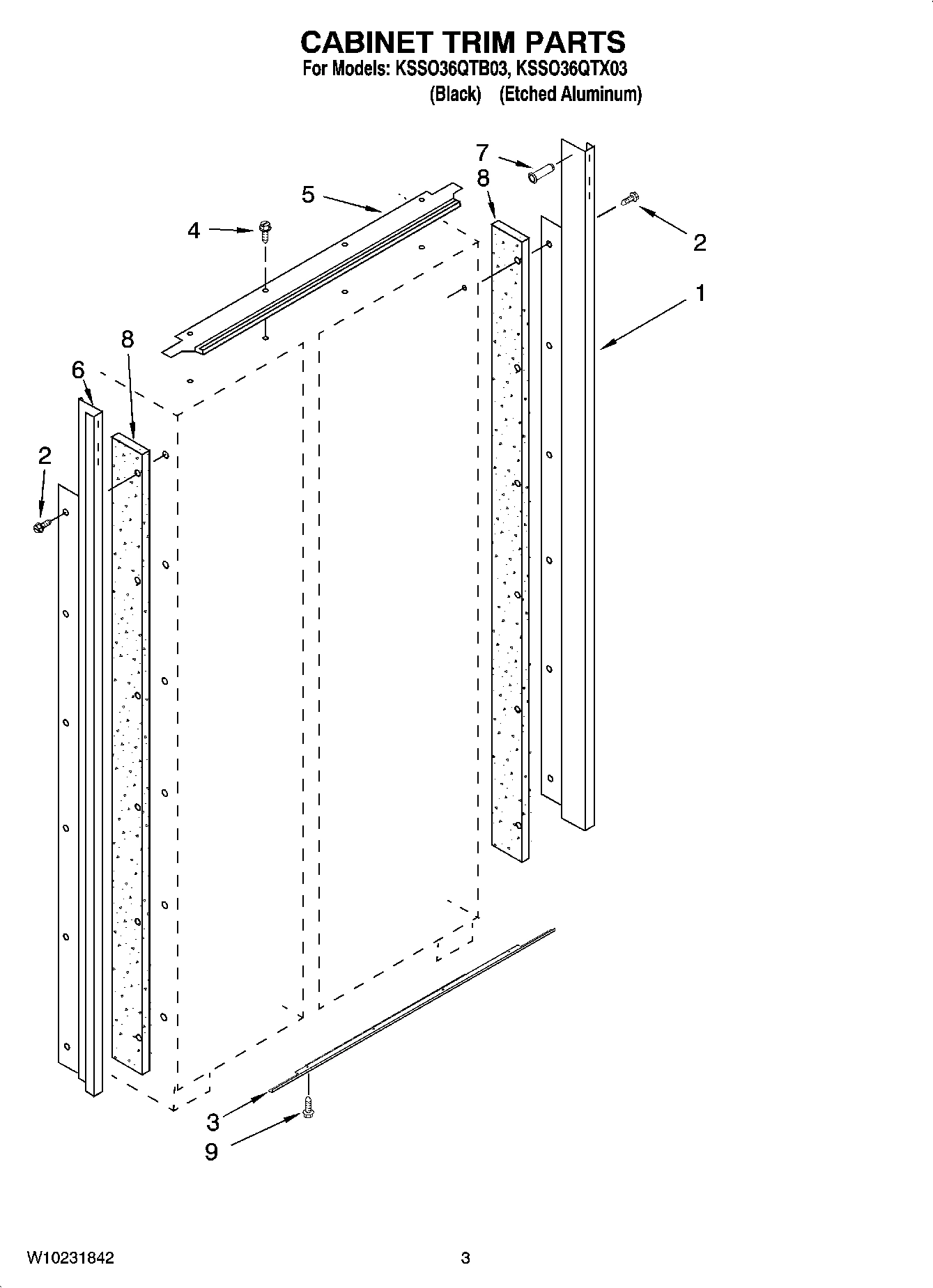 CABINET TRIM PARTS
For Models: KSSO36QTB03, KSSO36QTX03
(Black) (Etched Aluminum)

7
8
5
4
2
1
8
6
2
3
9

W10231842
3