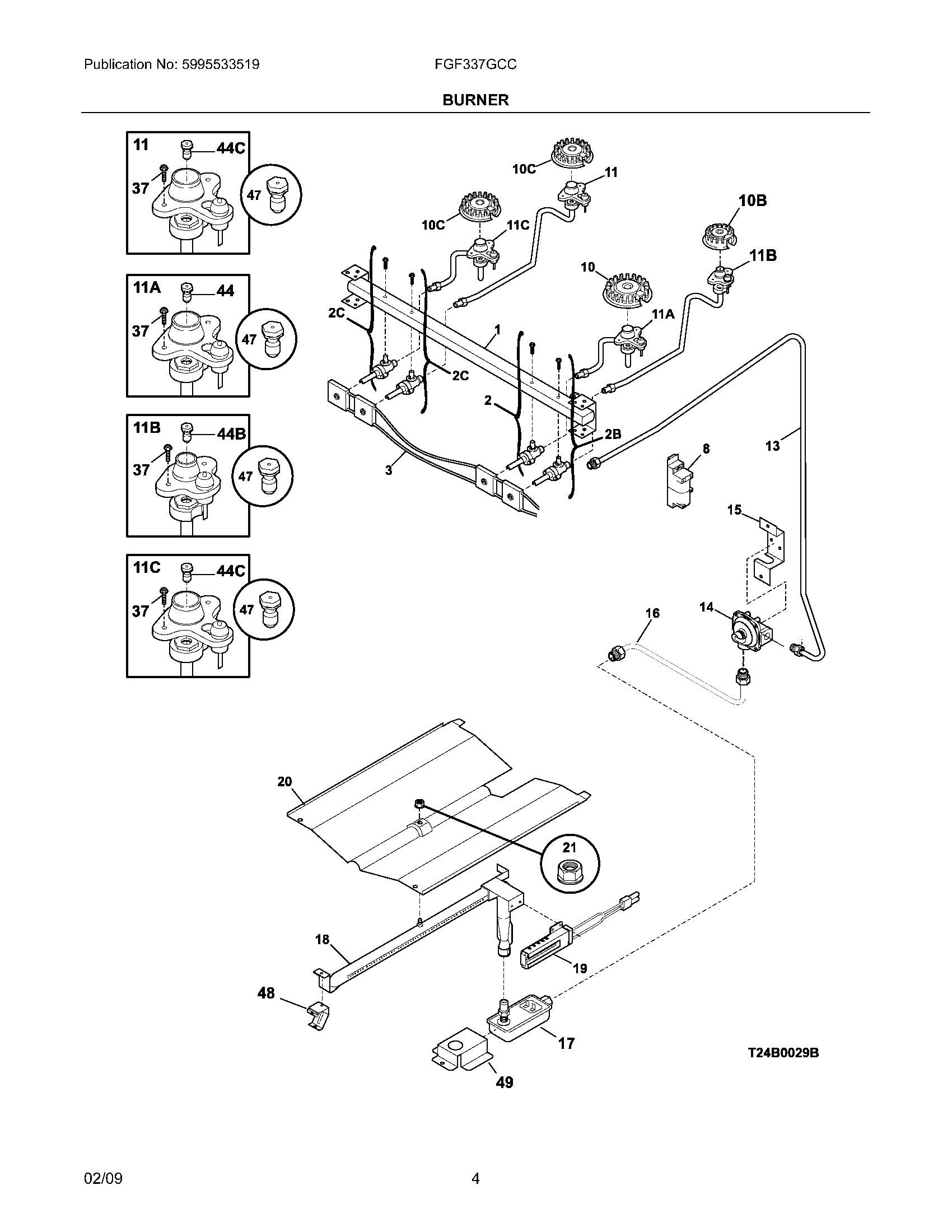 Publication No: 5995533519

FGF337GCC

BURNER

11
44C
37
47

11A
44
37
47

11B
44B
37
47

11C
44C
37
47

10C
11
10C
11C
10B
11B
10
11A
2C
1
2C
2
2B
3
8
13
15
14
16
20
21
18
19
48
17
49

T24B0029B

02/09

4