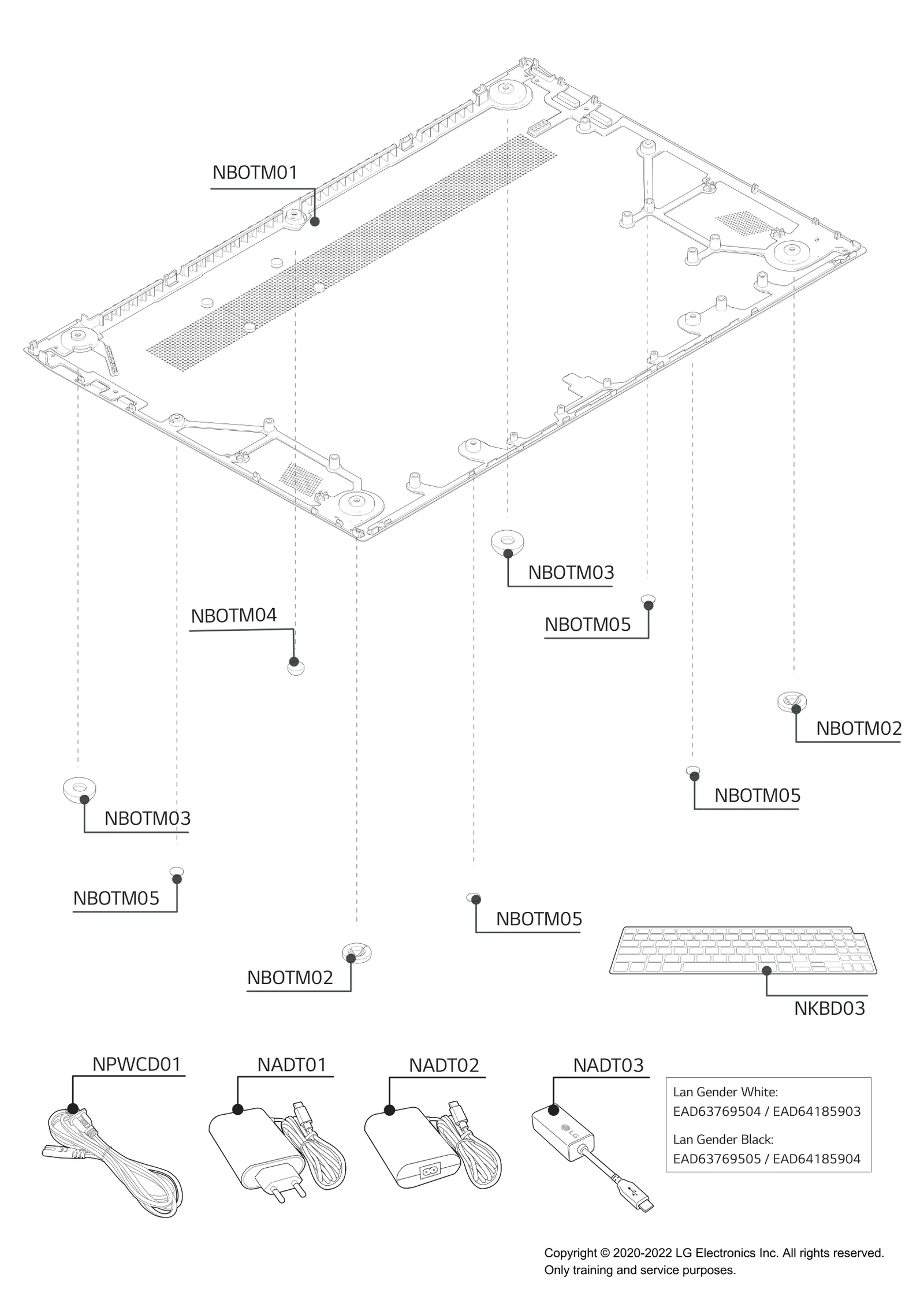 NBOTM01

NBOTM03

NBOTM04

NBOTM05

NBOTM02

NBOTM05

NBOTM03

NBOTM05

NBOTM05

NBOTM02

NKBD03

NPWCD01

NADT01

NADT02

NADT03

LG

Lan Gender White:
EAD63769504 / EAD64185903

Lan Gender Black:
EAD63769505 / EAD64185904

Copyright © 2020-2022 LG Electronics Inc. All rights reserved.
Only training and service purposes.