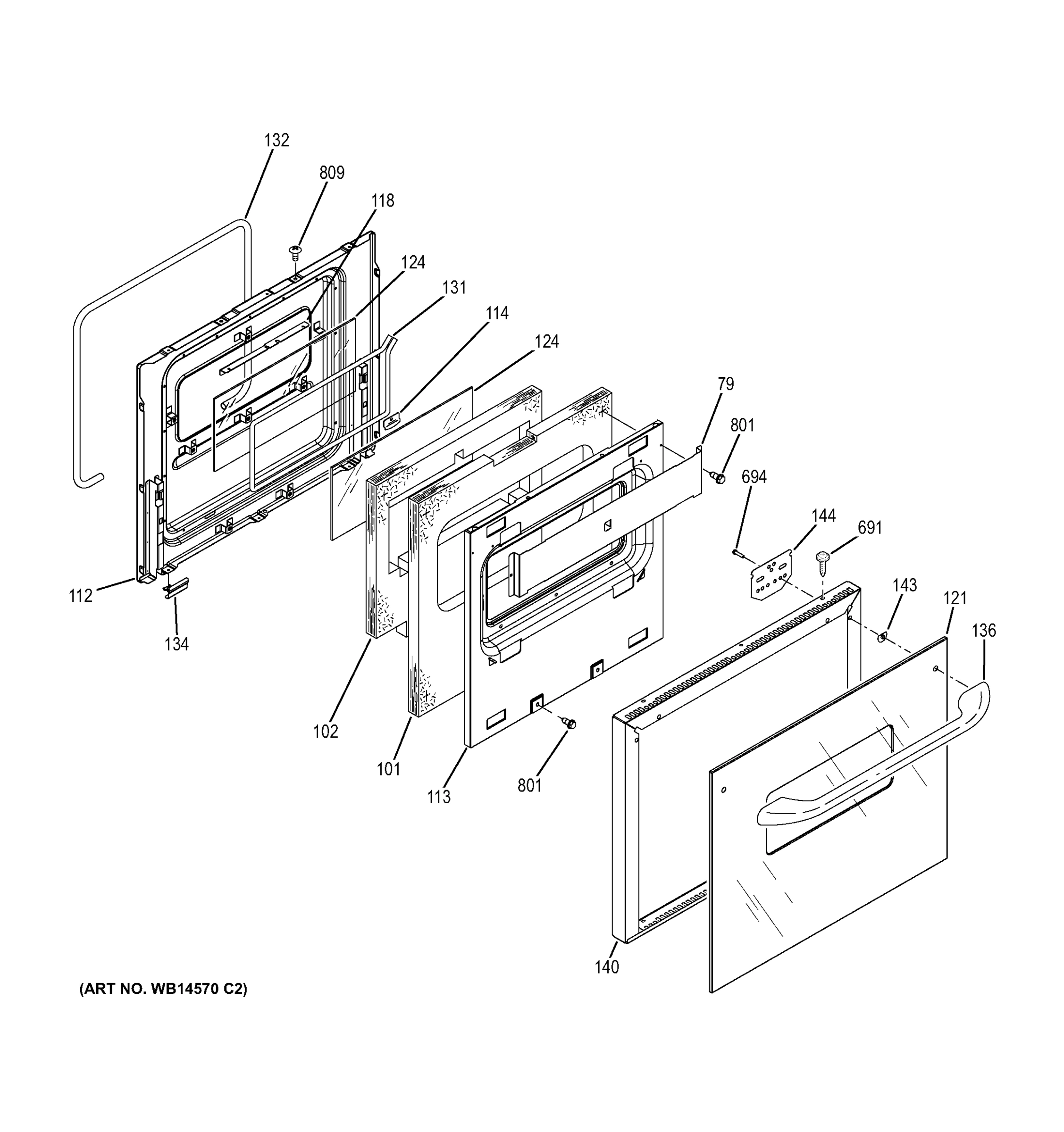 132
809
118
124
131
114
124
79
801
694
144
691
143
121
136
112
134
102
101
113
801
140
(ART NO. WB14570 C2)