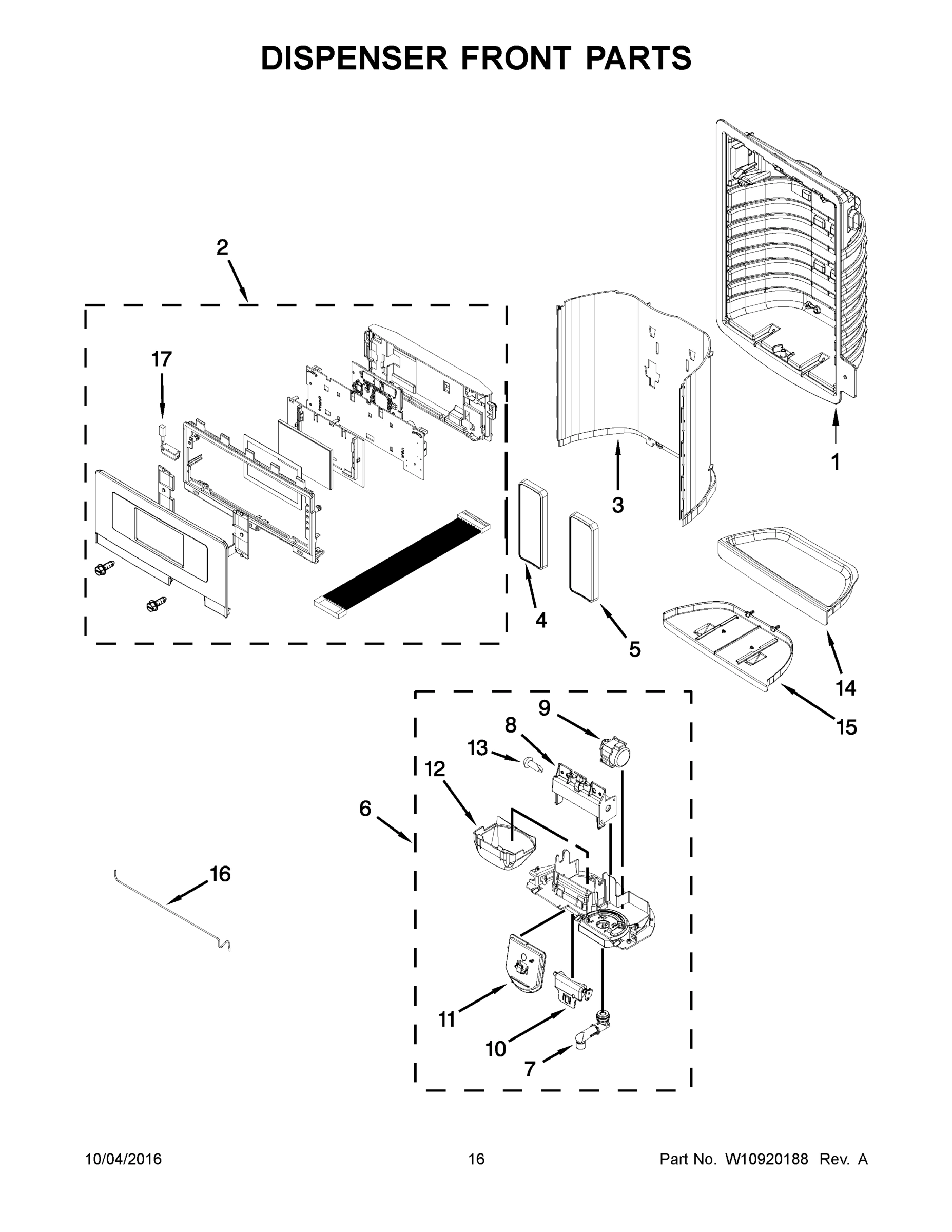 DISPENSER FRONT PARTS

2

17

1

3

4

5

14

15

9

8

13

12

6

16

11

10

7

10/04/2016 16 Part No. W10920188 Rev. A