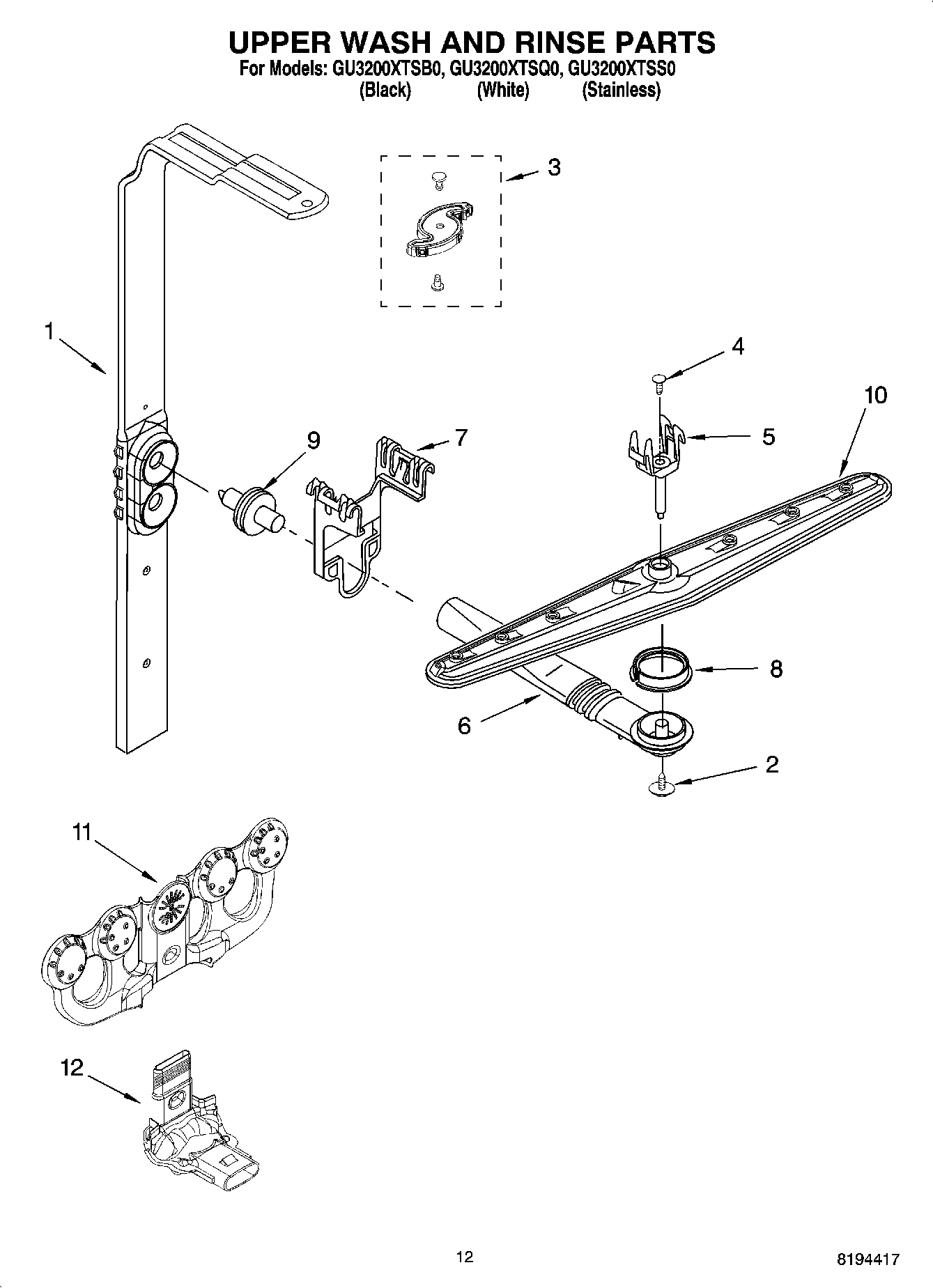 UPPER WASH AND RINSE PARTS
For Models: GU3200XTSB0, GU3200XTSQ0, GU3200XTSS0
(Black) (White) (Stainless)

3

1

4

10

9

7

5

8

6

2

11

12

12

8194417