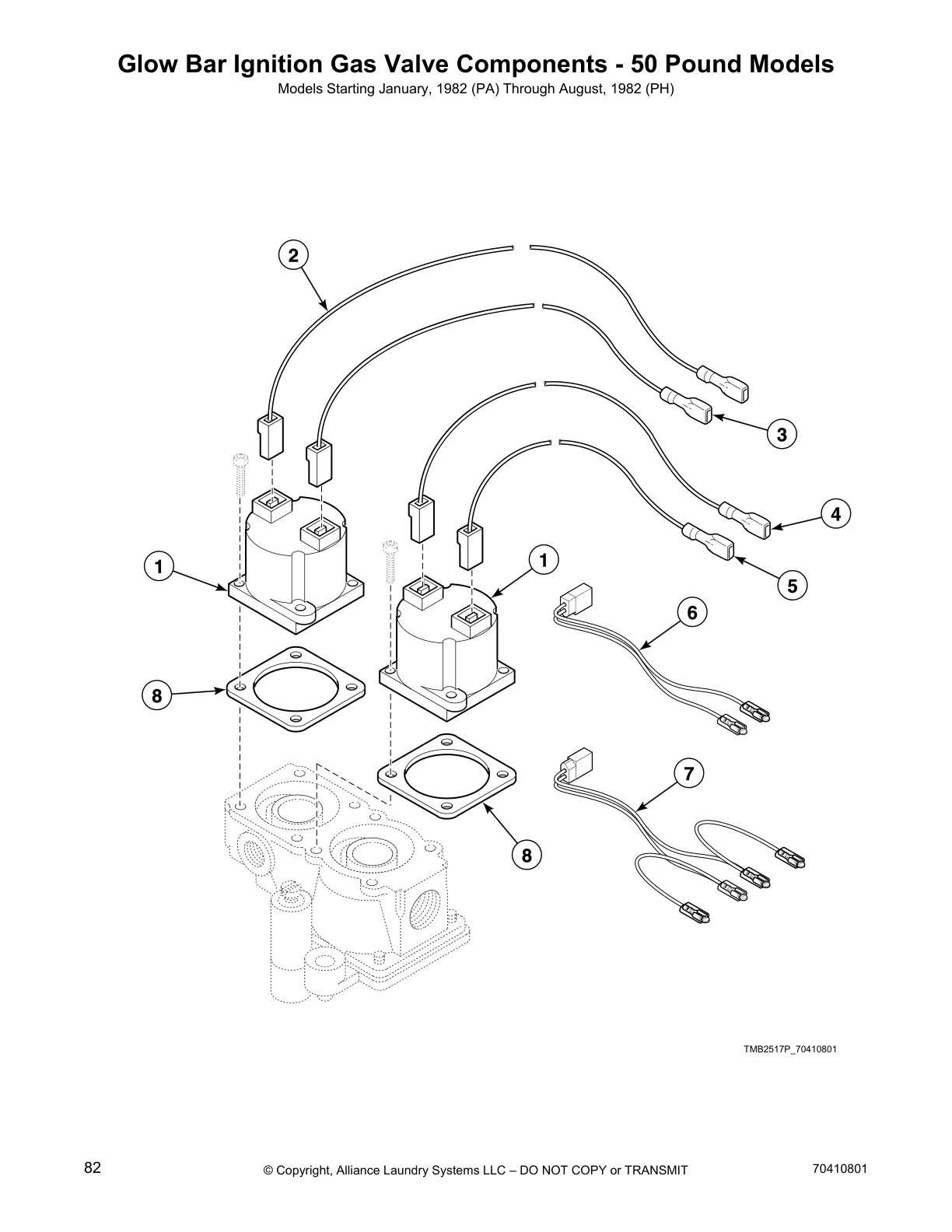 Glow Bar Ignition Gas Valve Components - 50 Pound Models
Models Starting January, 1982 (PA) Through August, 1982 (PH)

2
3
4
1
1
5
6
8
7
8

TMB2517P_70410801

82
© Copyright, Alliance Laundry Systems LLC – DO NOT COPY or TRANSMIT
70410801