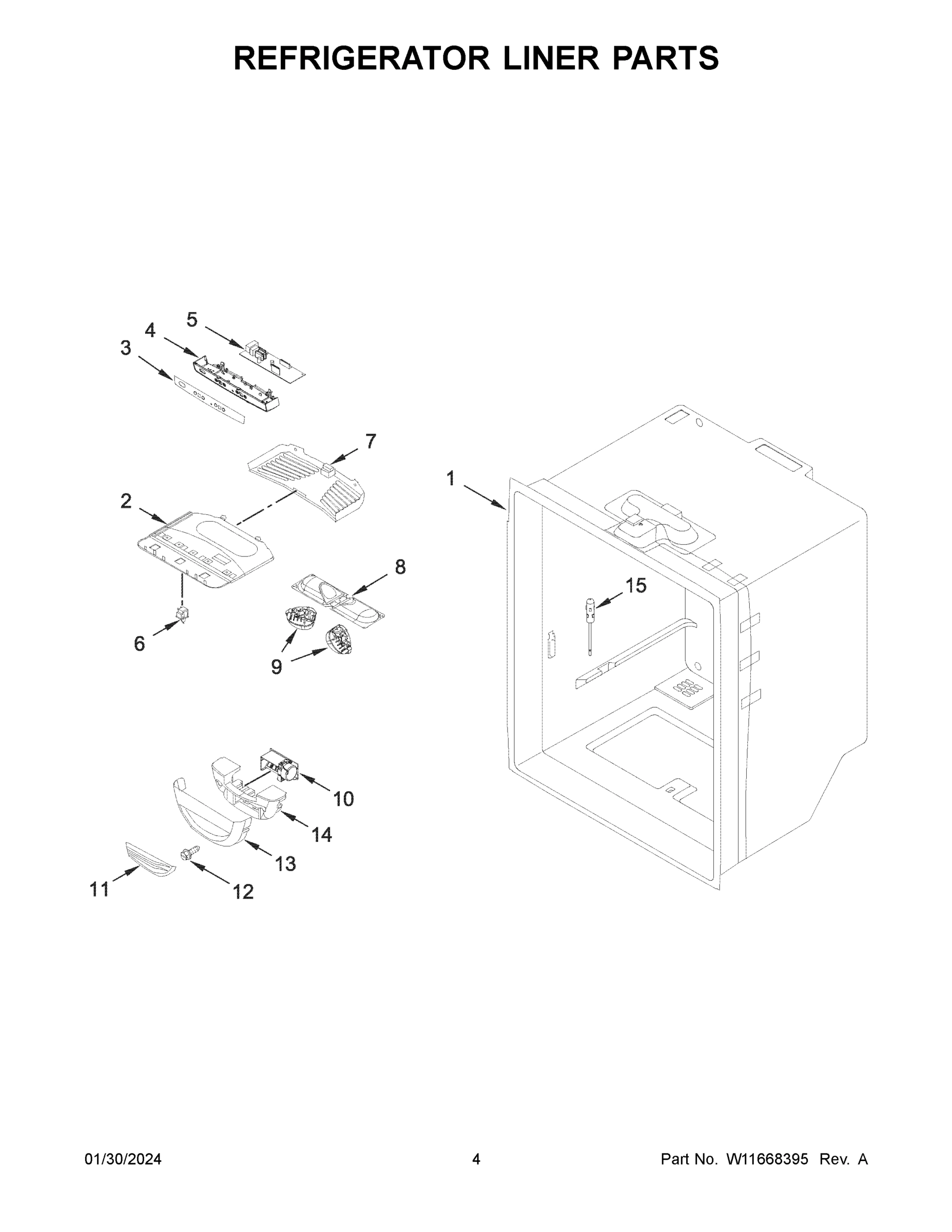 REFRIGERATOR LINER PARTS

5
4
3
7
1
2
8
15
6
9
10
14
13
11
12

01/30/2024
4
Part No. W11668395 Rev. A