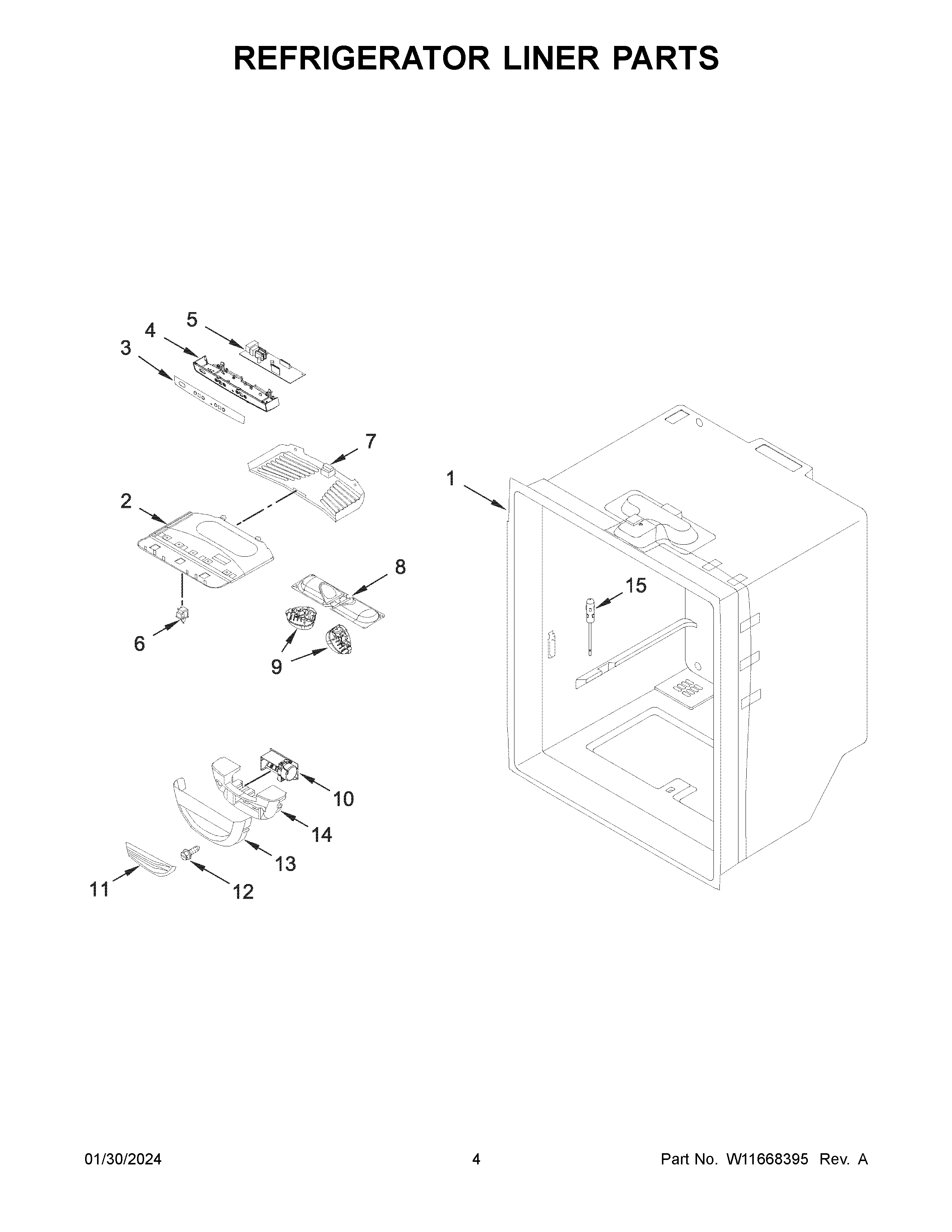 REFRIGERATOR LINER PARTS

5
4
3
7
1
2
8
15
6
9
10
14
13
11
12

01/30/2024
4
Part No. W11668395 Rev. A