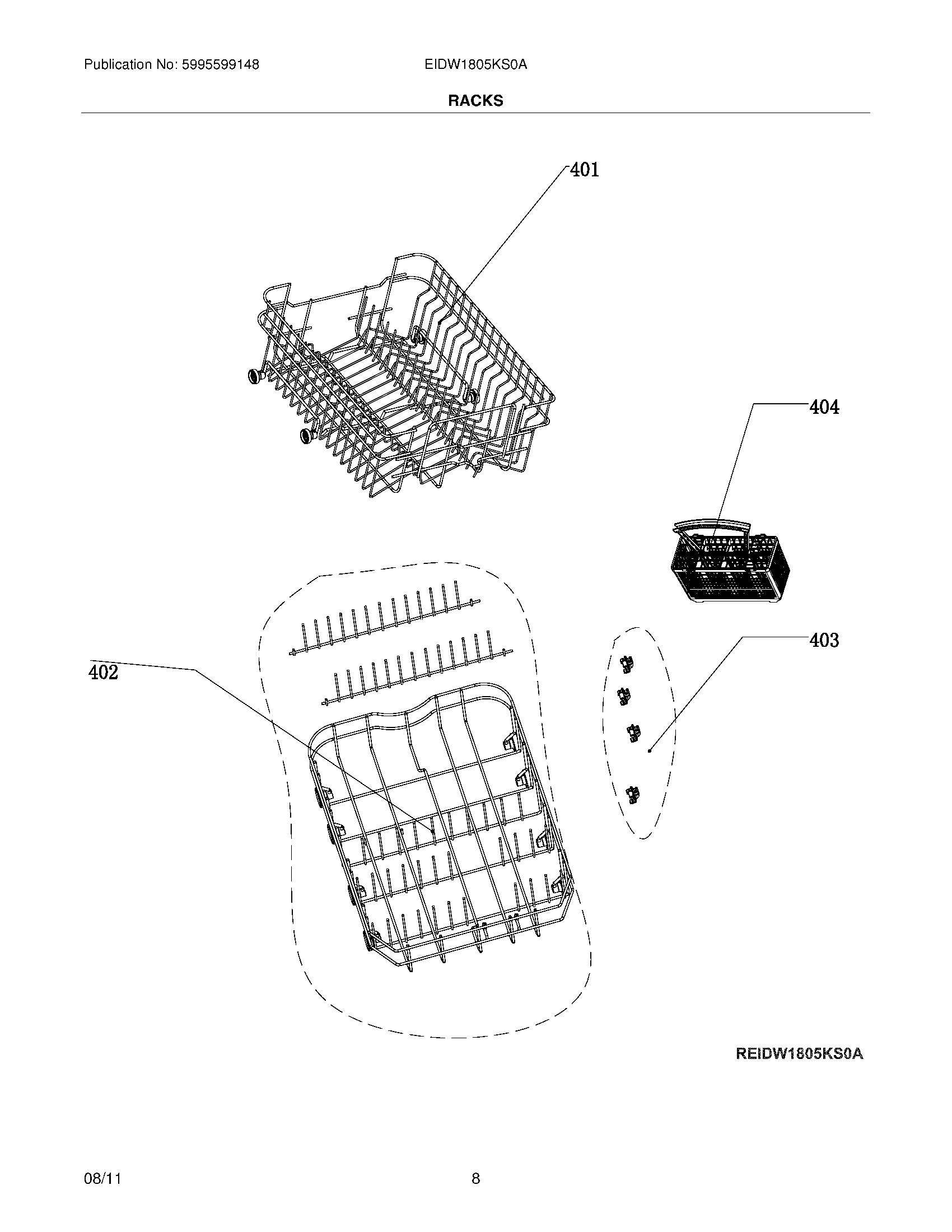 Publication No: 5995599148

EIDW1805KS0A

RACKS

401

404

403

402

REIDW1805KS0A

08/11

8