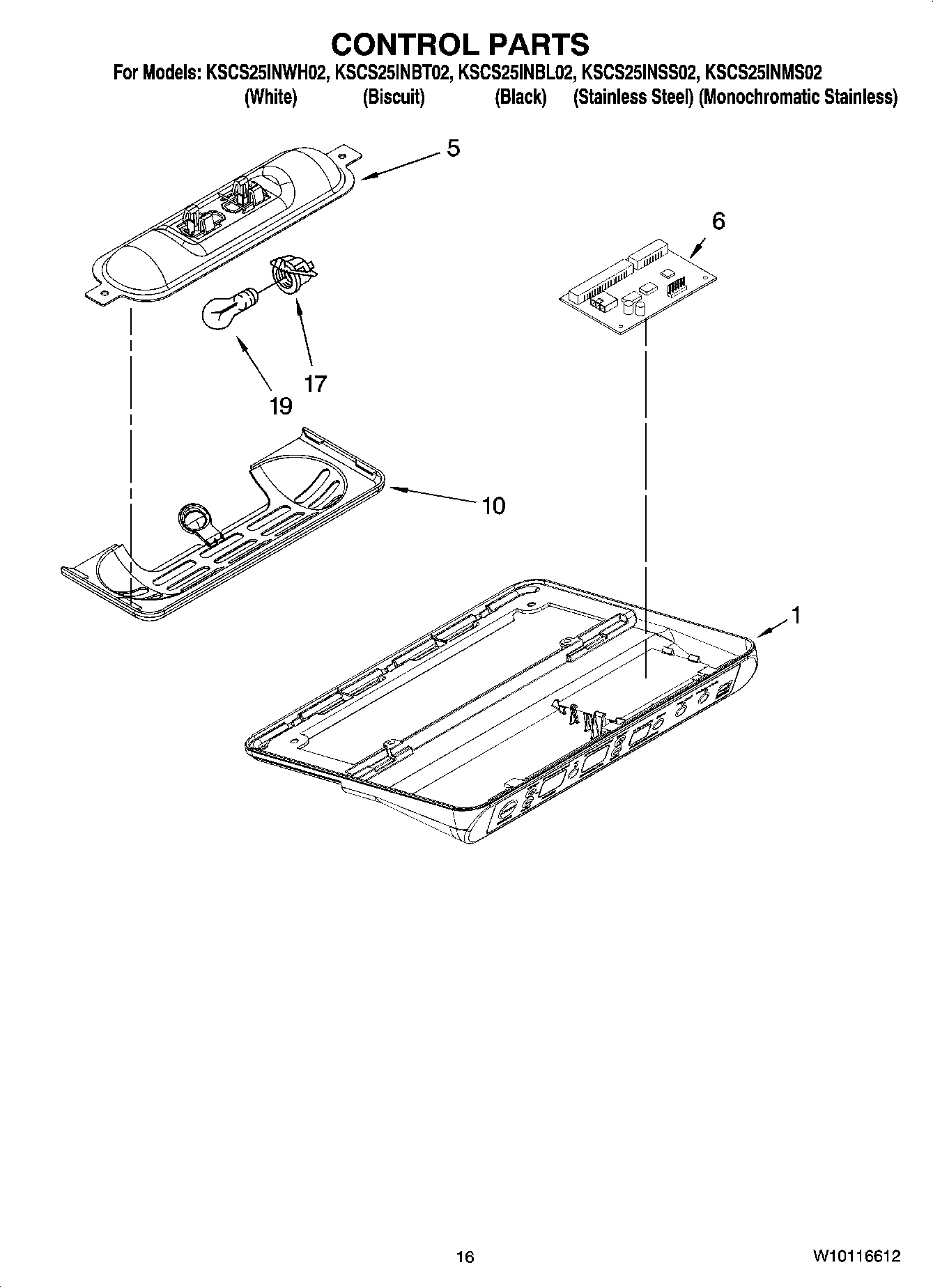 CONTROL PARTS

For Models: KSCS25INWH02, KSCS25INBT02, KSCS25INBL02, KSCS25INSS02, KSCS25INMS02
(White) (Biscuit) (Black) (Stainless Steel) (Monochromatic Stainless)

5

6

17

19

10

1

16

W10116612