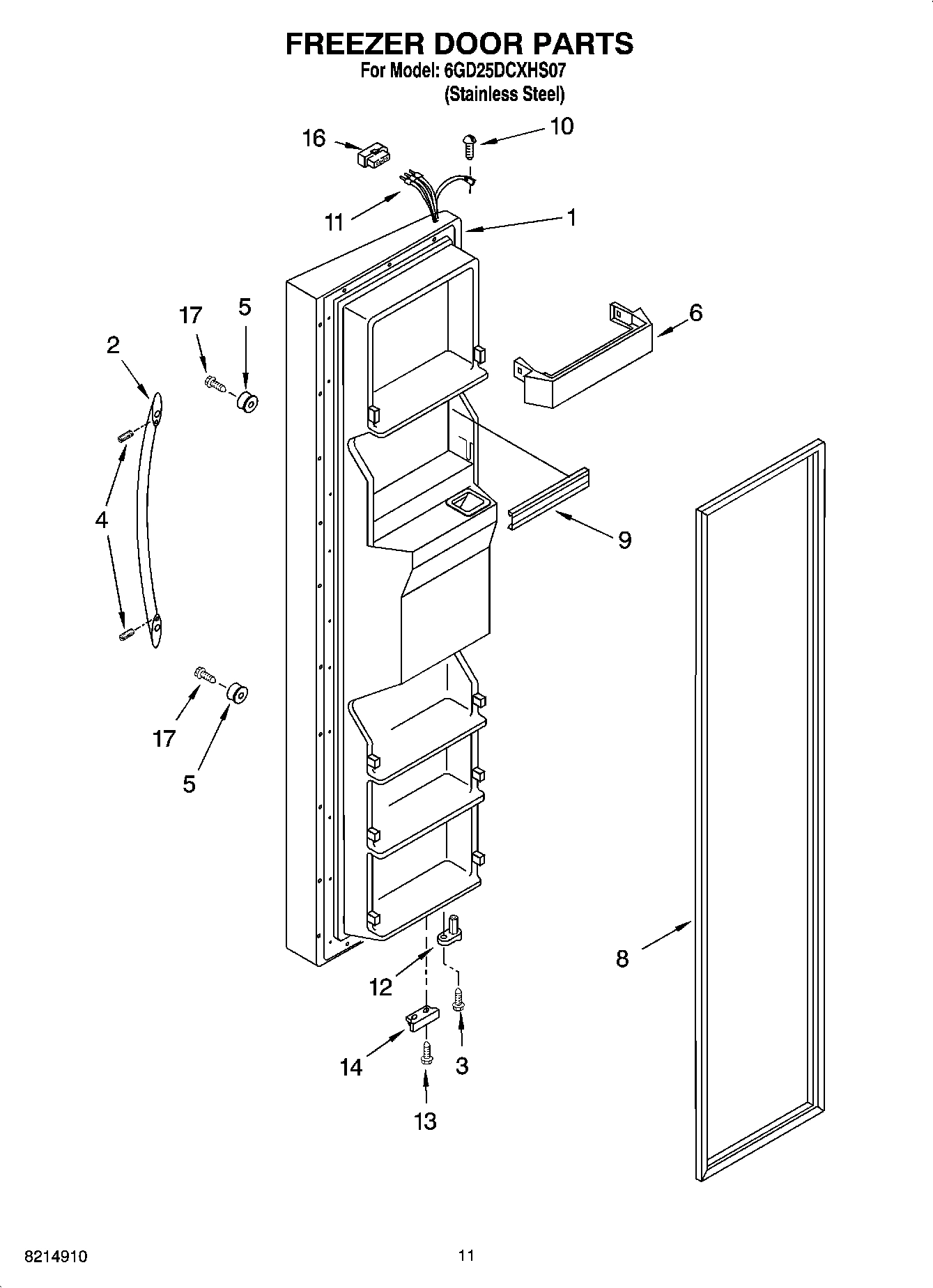 FREEZER DOOR PARTS
For Model: 6GD25DCXHS07
(Stainless Steel)

16
10
11
1
17
5
2
6
4
9
17
5
8
12
14
3
13

8214910
11