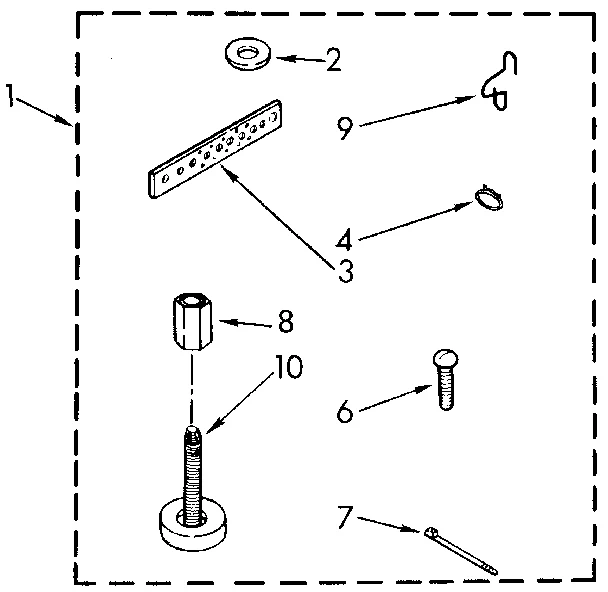 1
2
9
4
3
8
10
6
7