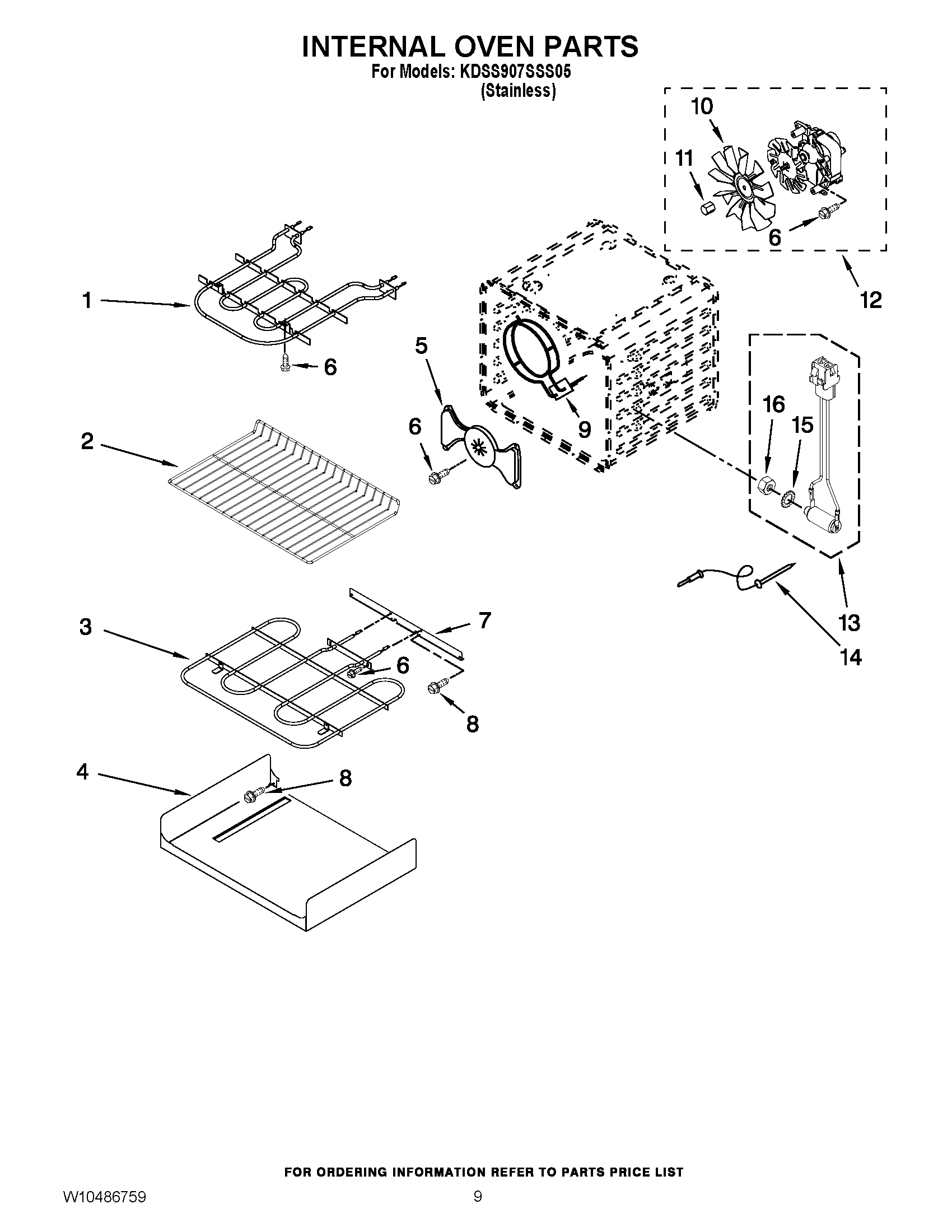 INTERNAL OVEN PARTS
For Models: KDSS907SSS05
(Stainless)

10
11
6
12
1
6
5
6
9
16
15
2
13
14
3
7
6
8
4
8

FOR ORDERING INFORMATION REFER TO PARTS PRICE LIST

W10486759
9