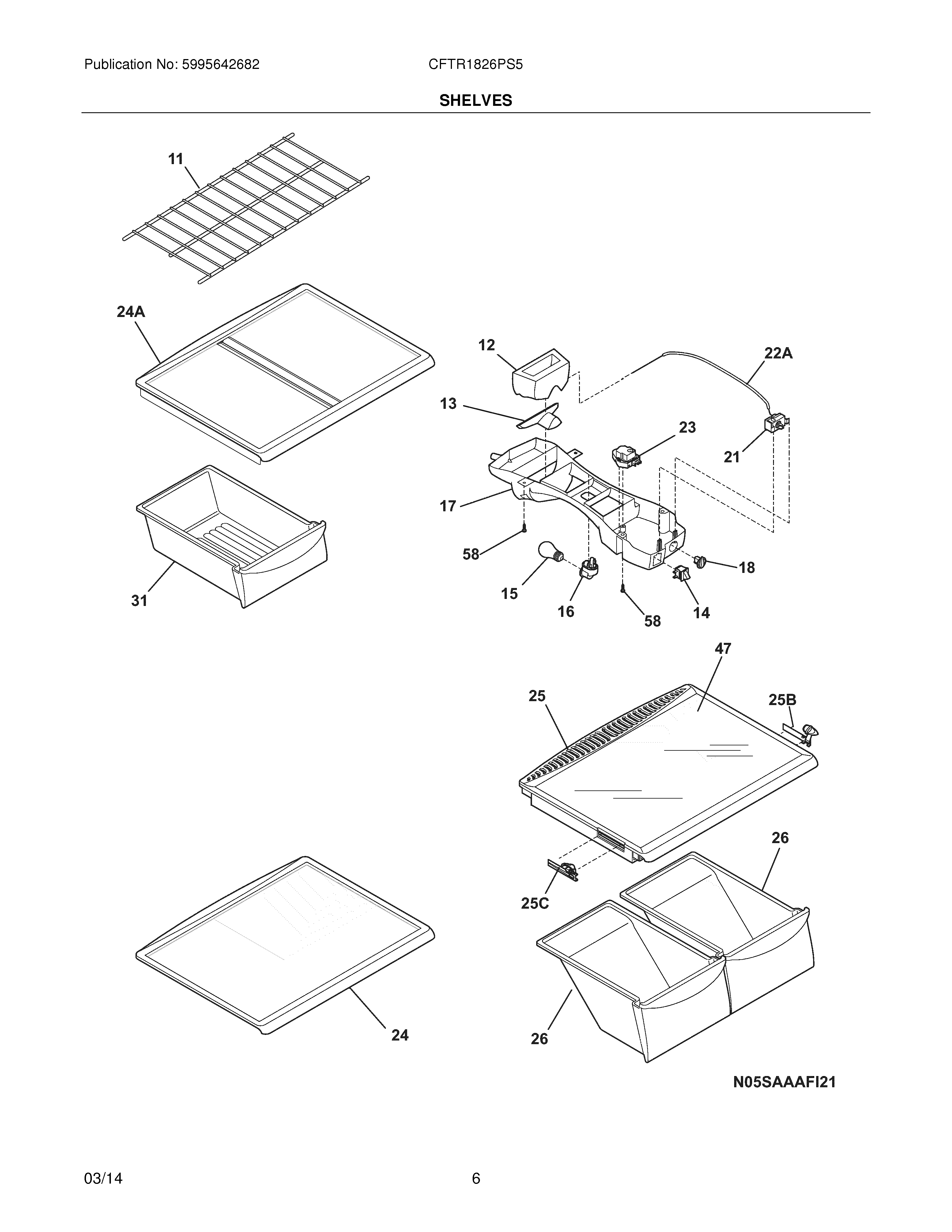 Publication No: 5995642682

CFTR1826PS5

SHELVES

11

24A

12

22A

13

23

21

17

58

18

15

16

58

14

31

47

25

25B

26

25C

24

26

N05SAAAFI21

03/14

6