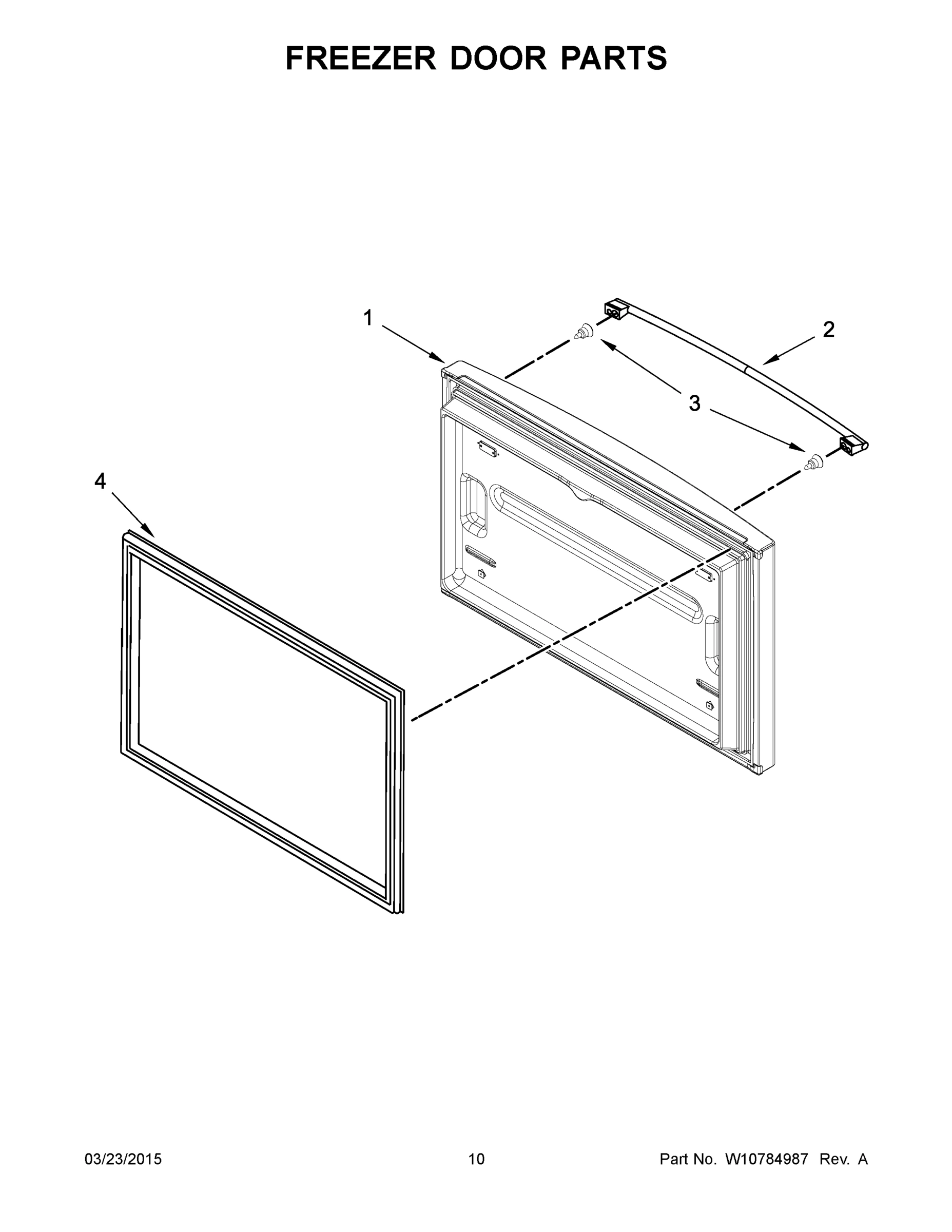 FREEZER DOOR PARTS

1

2

3

4

03/23/2015

10

Part No. W10784987 Rev. A