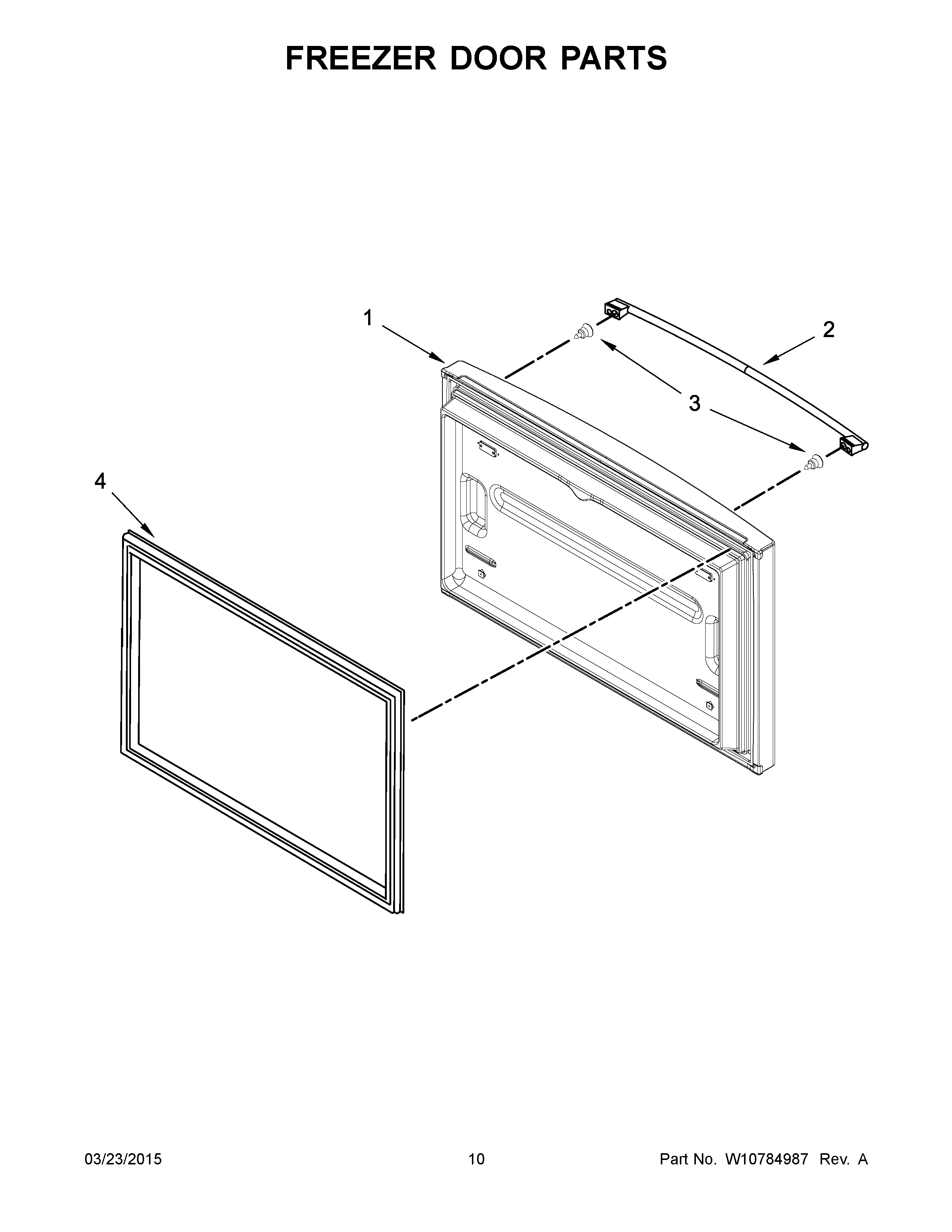 FREEZER DOOR PARTS

1

2

3

4

03/23/2015

10

Part No. W10784987 Rev. A