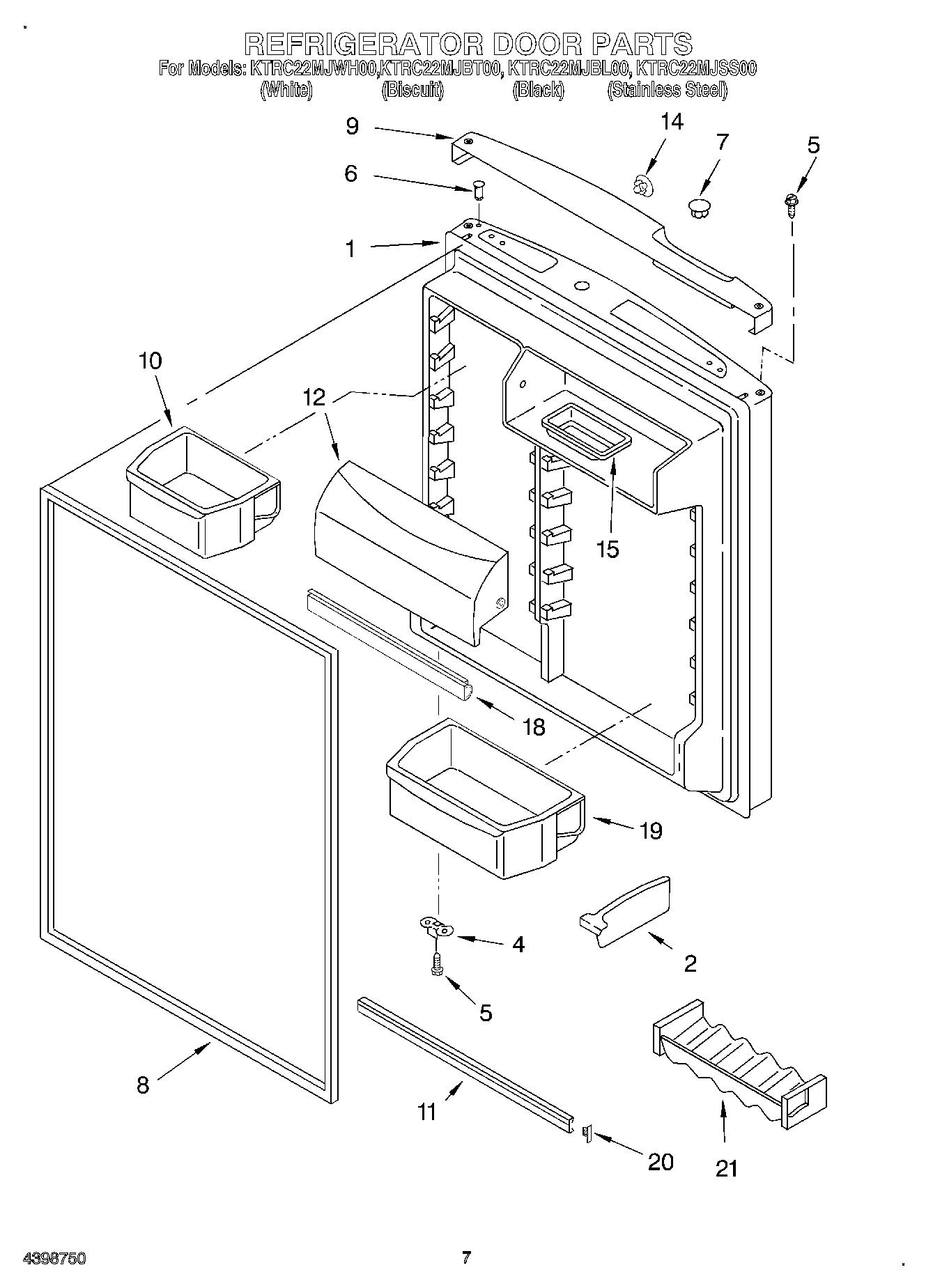 REFRIGERATOR DOOR PARTS
For Models: KTRC22MJWH00,KTRC22MJBT00, KTRC22MJBL00, KTRC22MJSS00
(White) (Biscuit) (Black) (Stainless Steel)

9
14
7
5
6
1
10
12
15
18
19
4
2
5
8
11
20
21

4398750
7