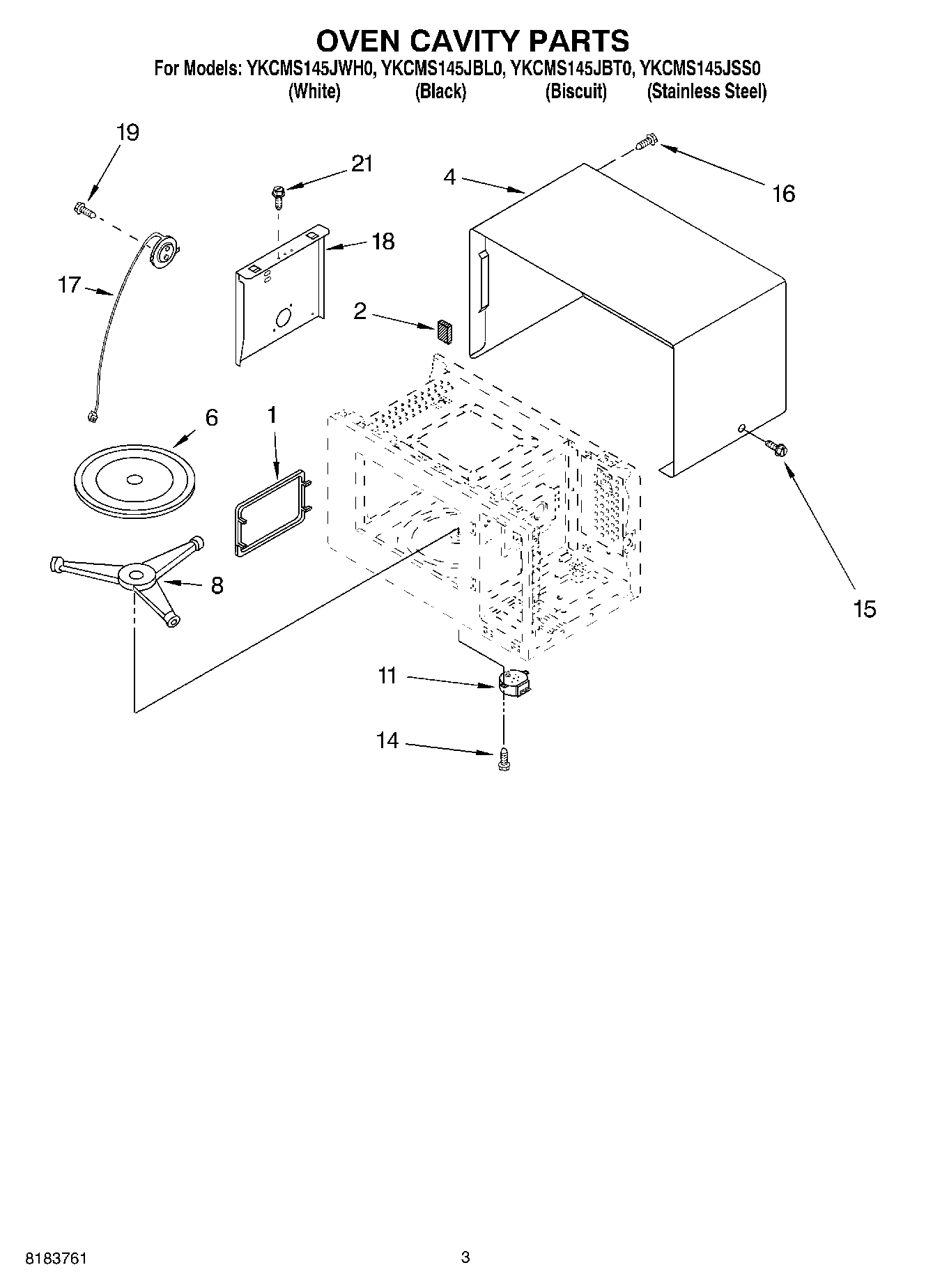 OVEN CAVITY PARTS
For Models: YKCMS145JWH0, YKCMS145JBL0, YKCMS145JBT0, YKCMS145JSS0
(White) (Black) (Biscuit) (Stainless Steel)

19
21
4
16
18
17
2
6
1
8
15
11
14

8183761
3