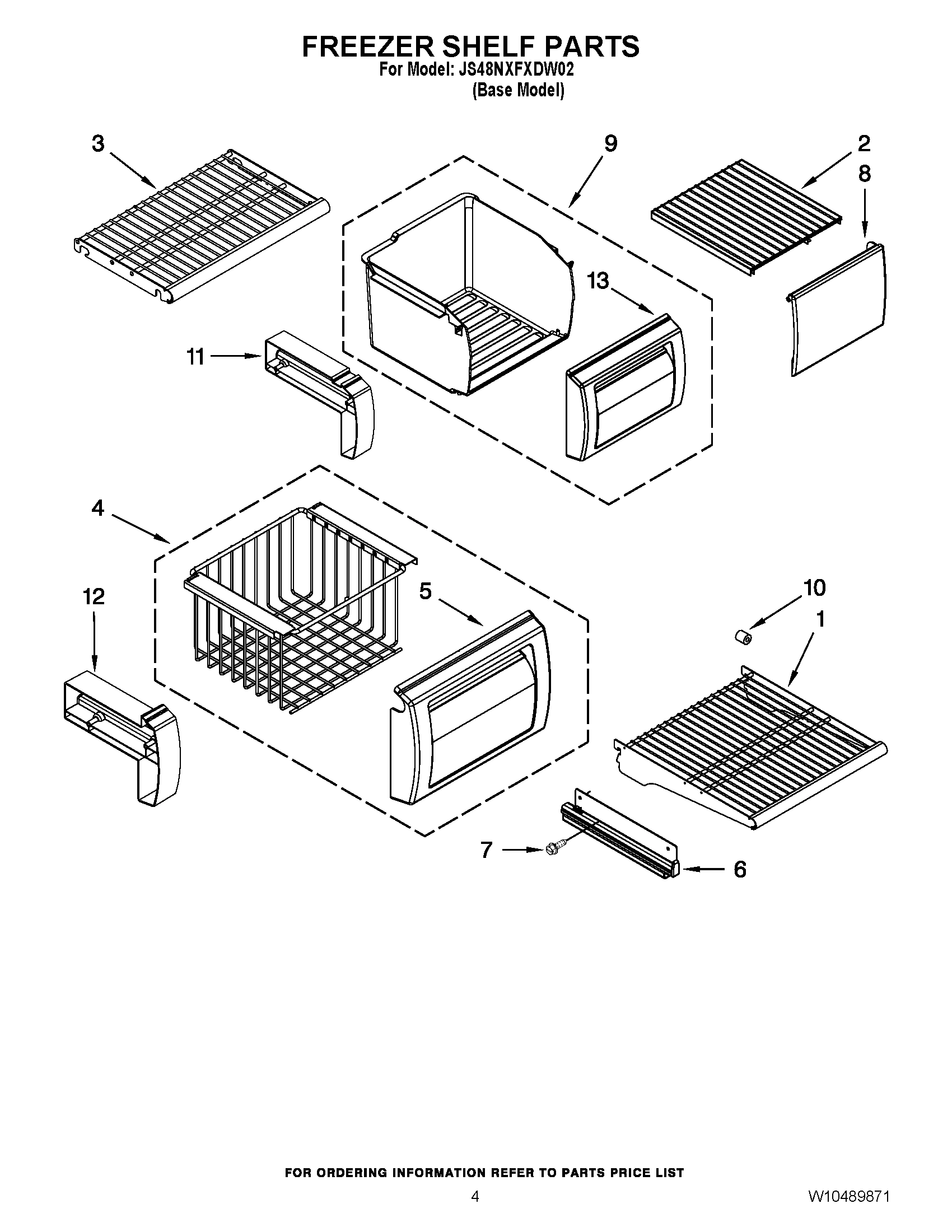 FREEZER SHELF PARTS
For Model: JS48NXFXDW02
(Base Model)

3
9
2
8
13
11
4
12
5
10
1
7
6

FOR ORDERING INFORMATION REFER TO PARTS PRICE LIST
4
W10489871