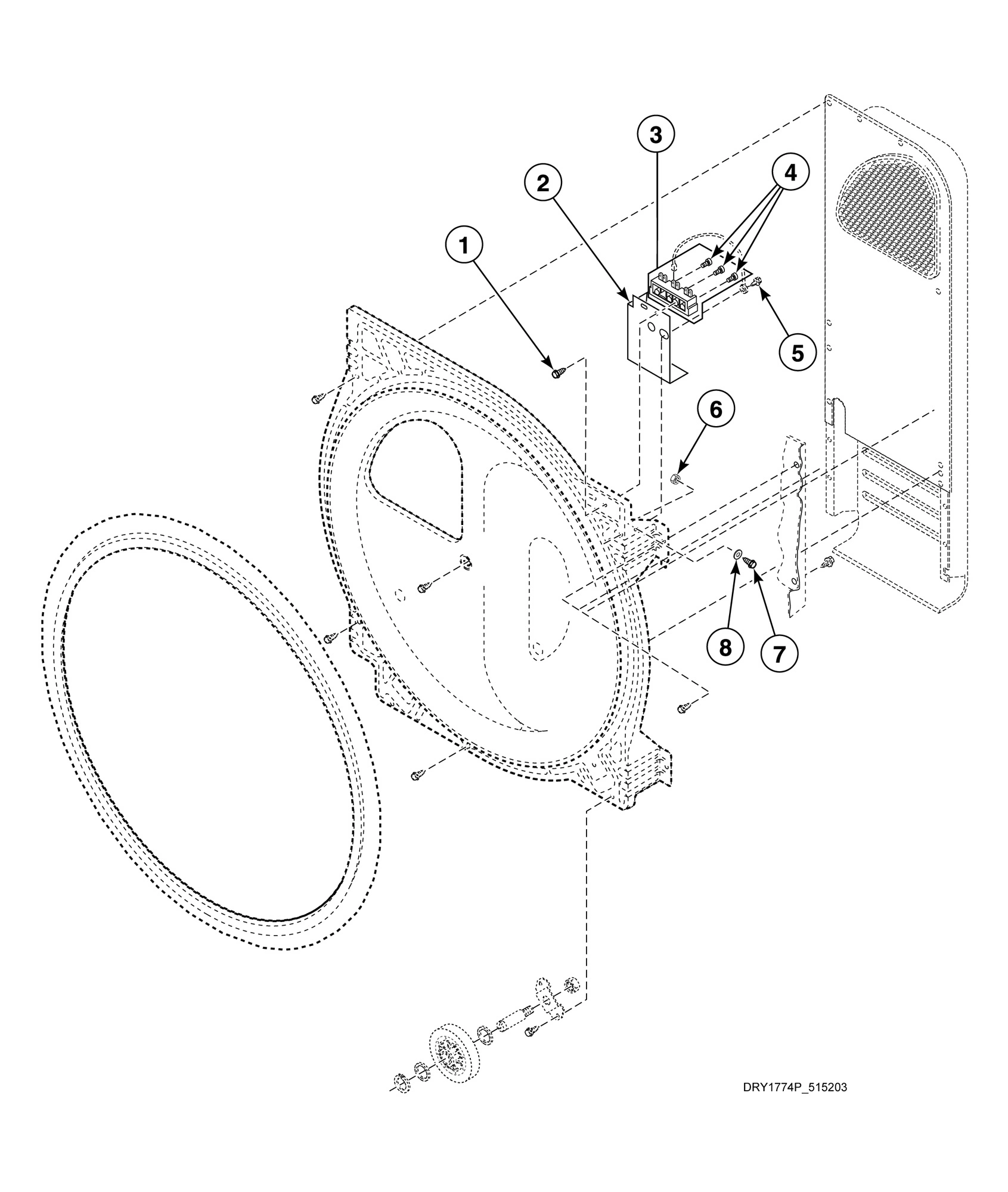 3
4
2
1
5
6
8
7
DRY1774P_515203