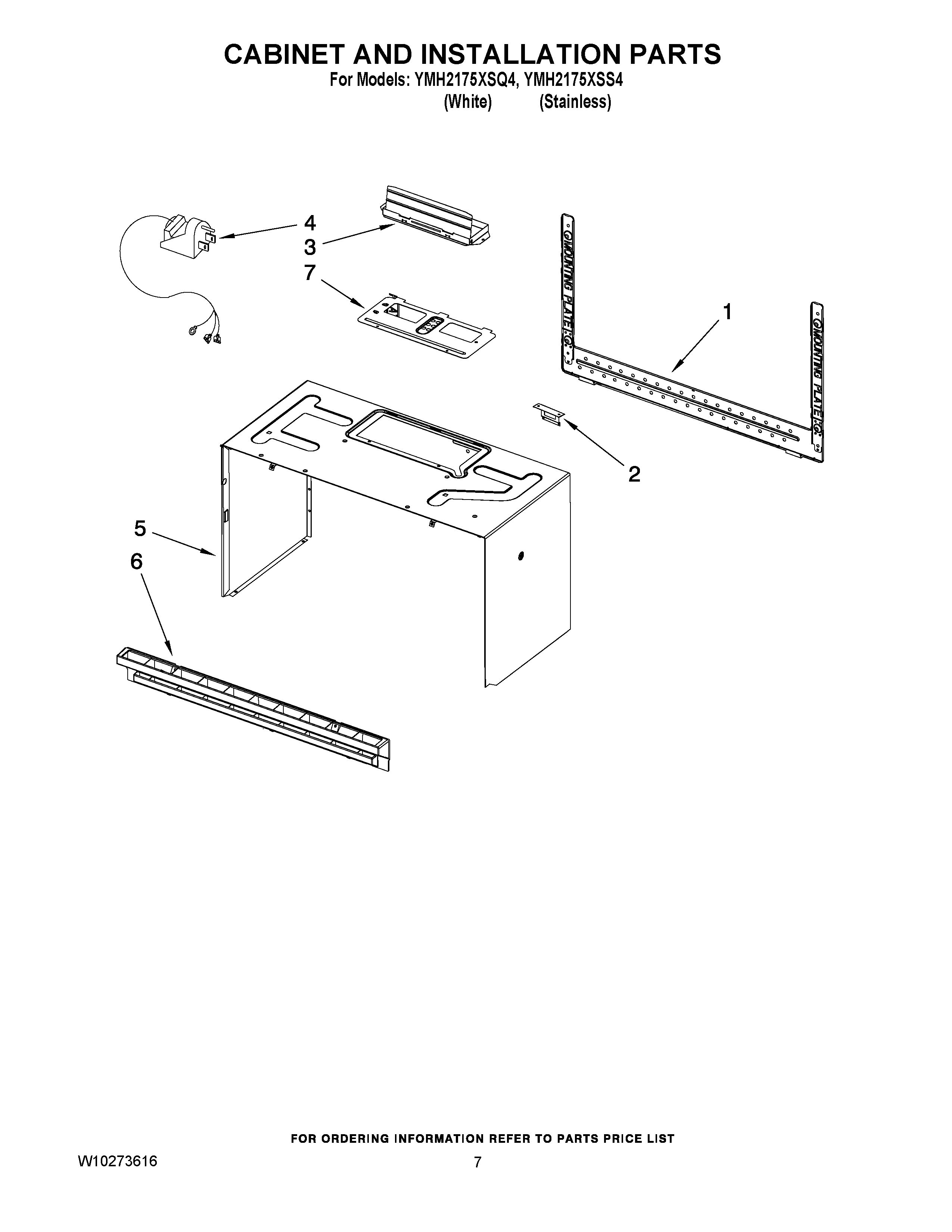 CABINET AND INSTALLATION PARTS
For Models: YMH2175XSQ4, YMH2175XSS4
(White) (Stainless)

4
3
7
MOUNTING PLATE
MOUNTING PLATE
1
2
5
6

FOR ORDERING INFORMATION REFER TO PARTS PRICE LIST
W10273616
7