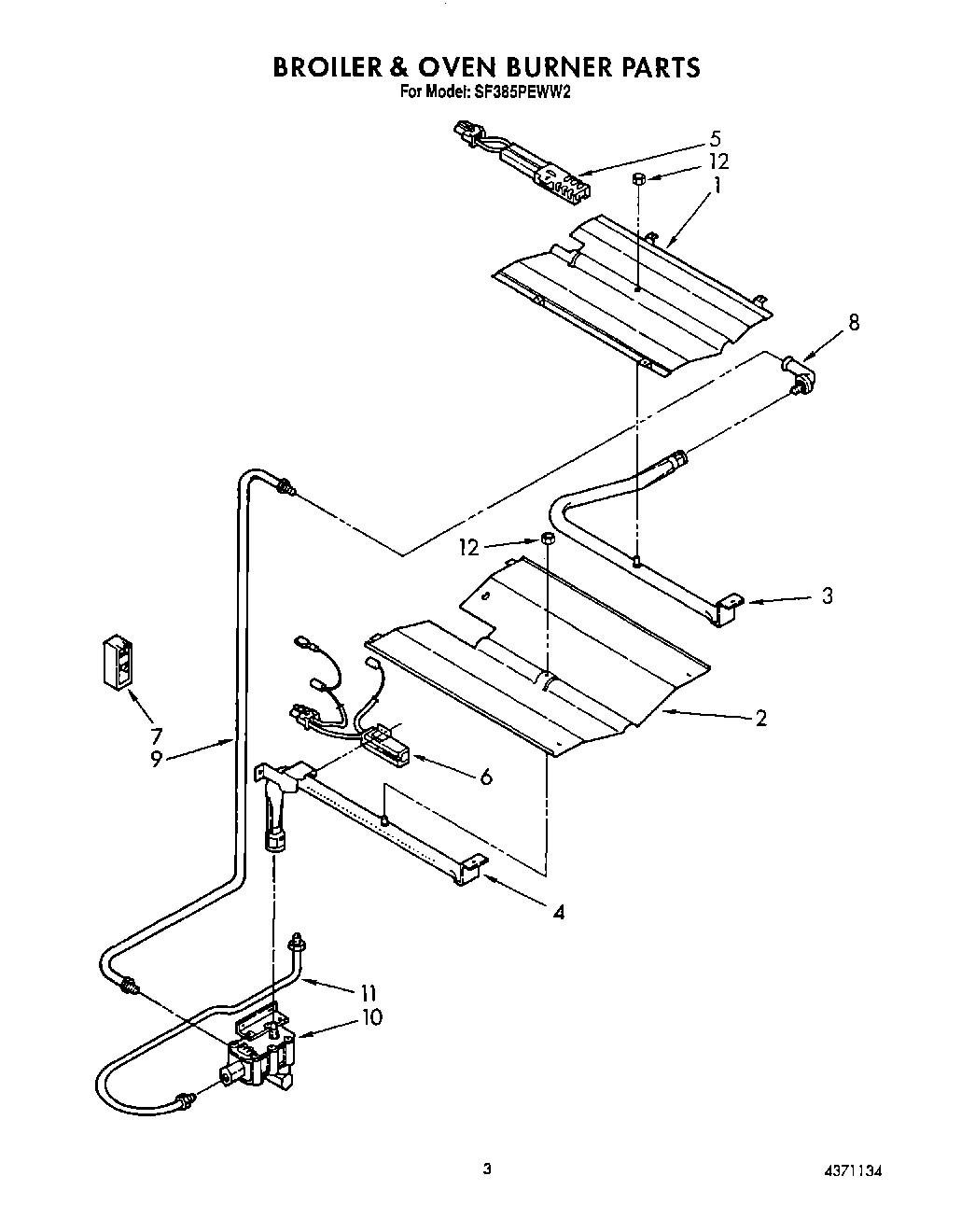 BROILER & OVEN BURNER PARTS
For Model: SF385PEWW2

5
12
1
8
12
3
2
7
9
6
4
11
10

3

4371134