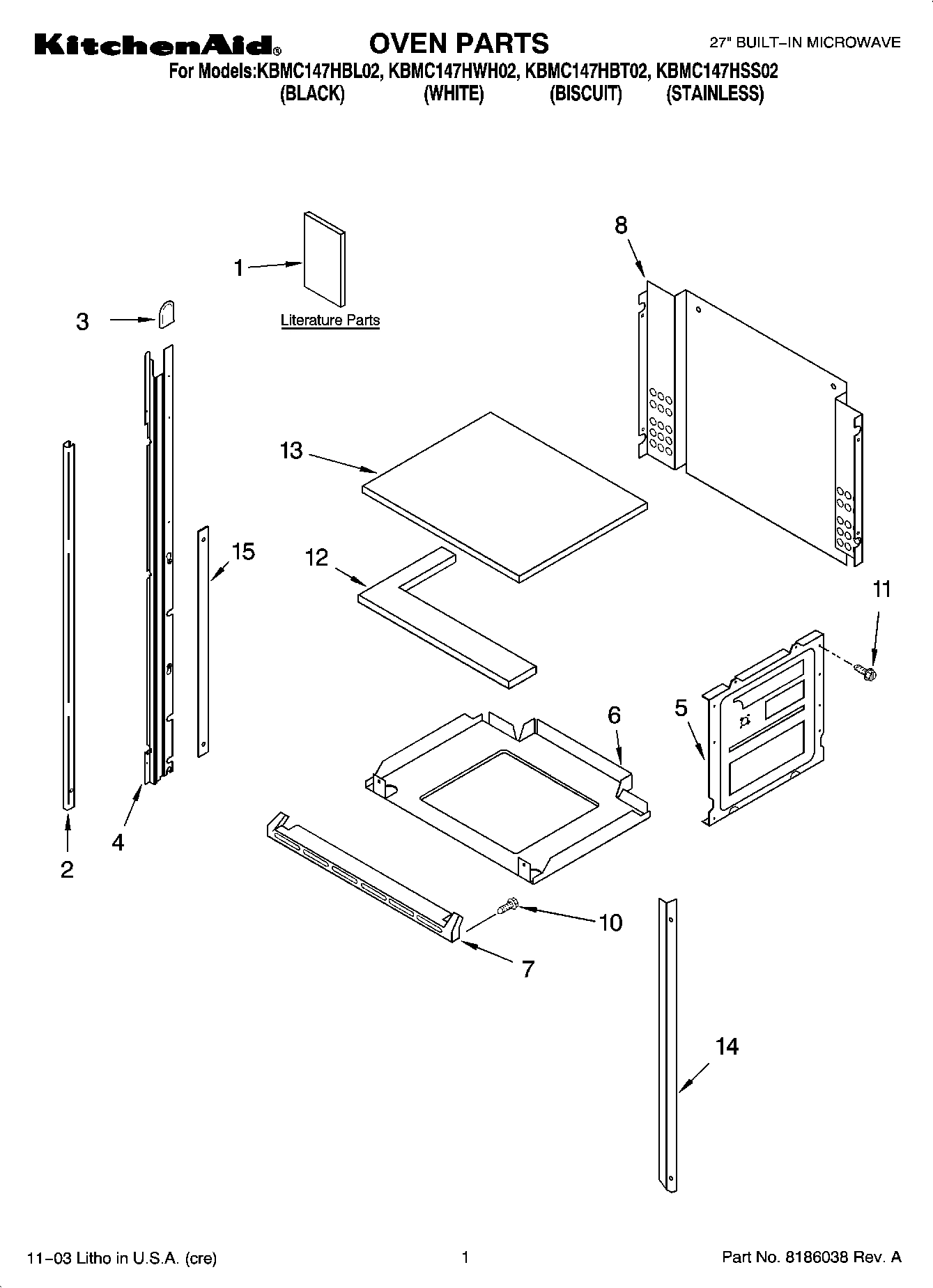 KitchenAid® OVEN PARTS 27" BUILT–IN MICROWAVE

For Models:KBMC147HBL02, KBMC147HWH02, KBMC147HBT02, KBMC147HSS02
(BLACK) (WHITE) (BISCUIT) (STAINLESS)

1
Literature Parts
8
3
13
15
12
11
6
5
4
2
10
7
14

11–03 Litho in U.S.A. (cre) 1 Part No. 8186038 Rev. A