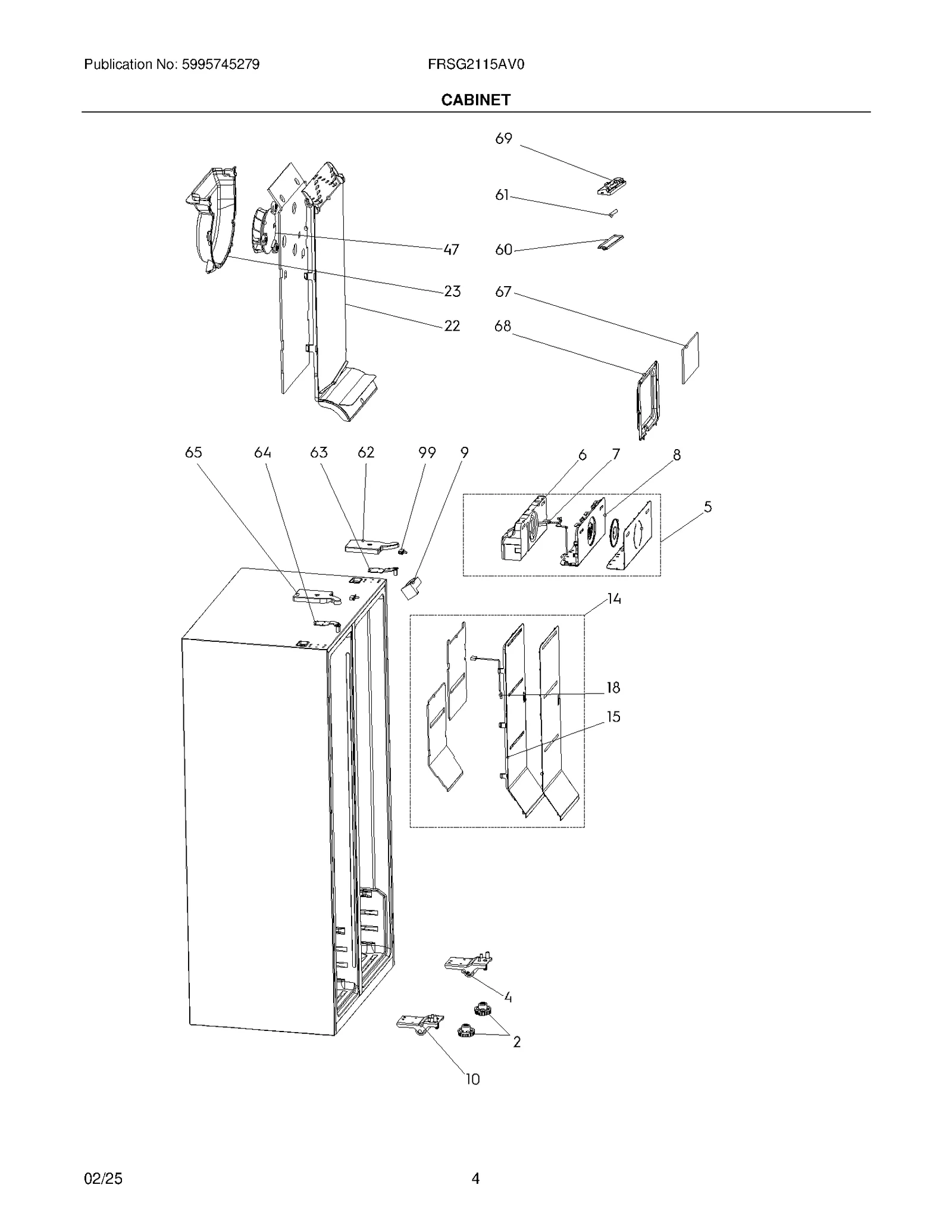 Publication No: 5995745279

FRSG2115AV0

CABINET

69

61

47

60

23

67

22

68

65

64

63

62

99

9

6

7

8

5

14

18

15

4

2

10

02/25

4