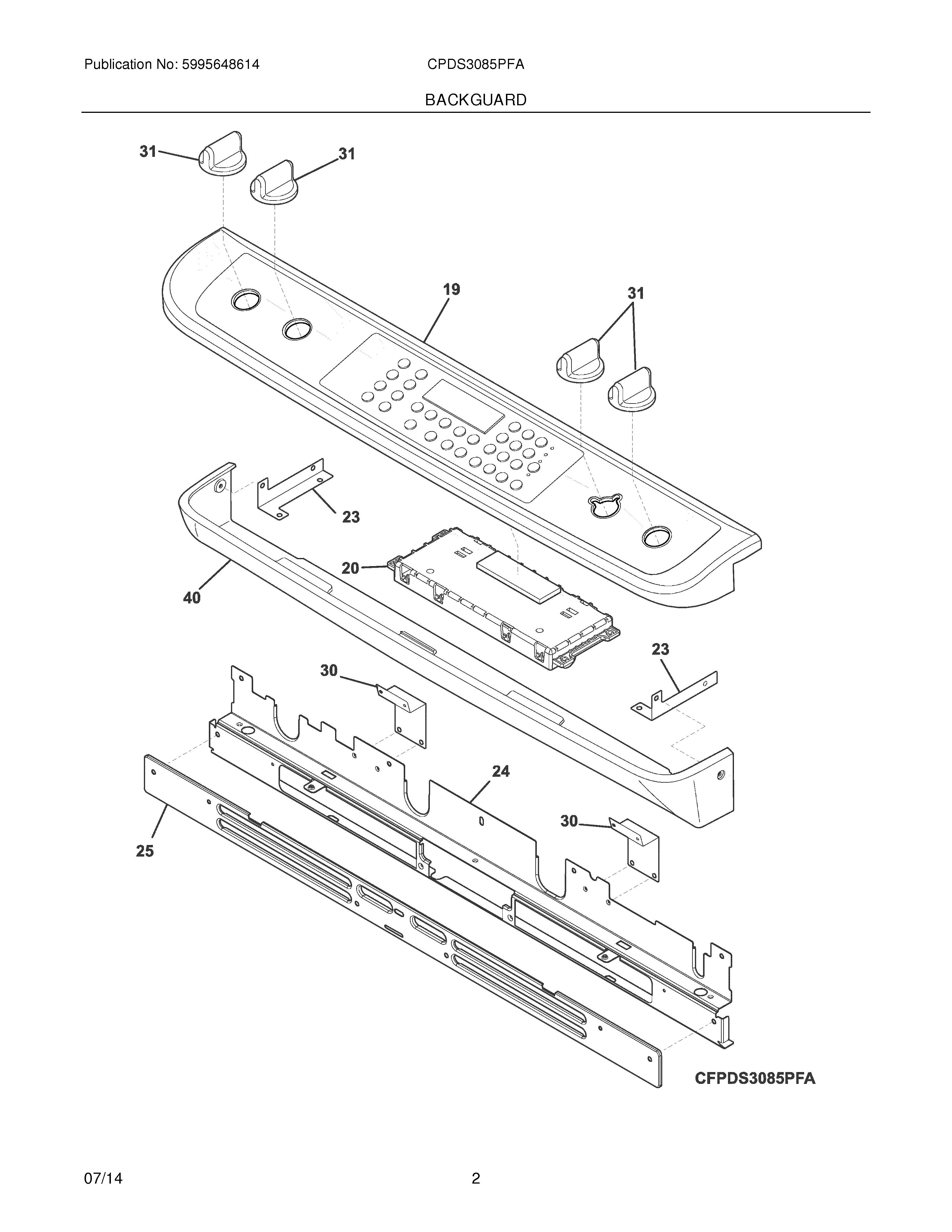 Publication No: 5995648614

CPDS3085PFA

BACKGUARD

31

31

19

31

23

20

40

23

30

24

30

25

CFPDS3085PFA

07/14

2