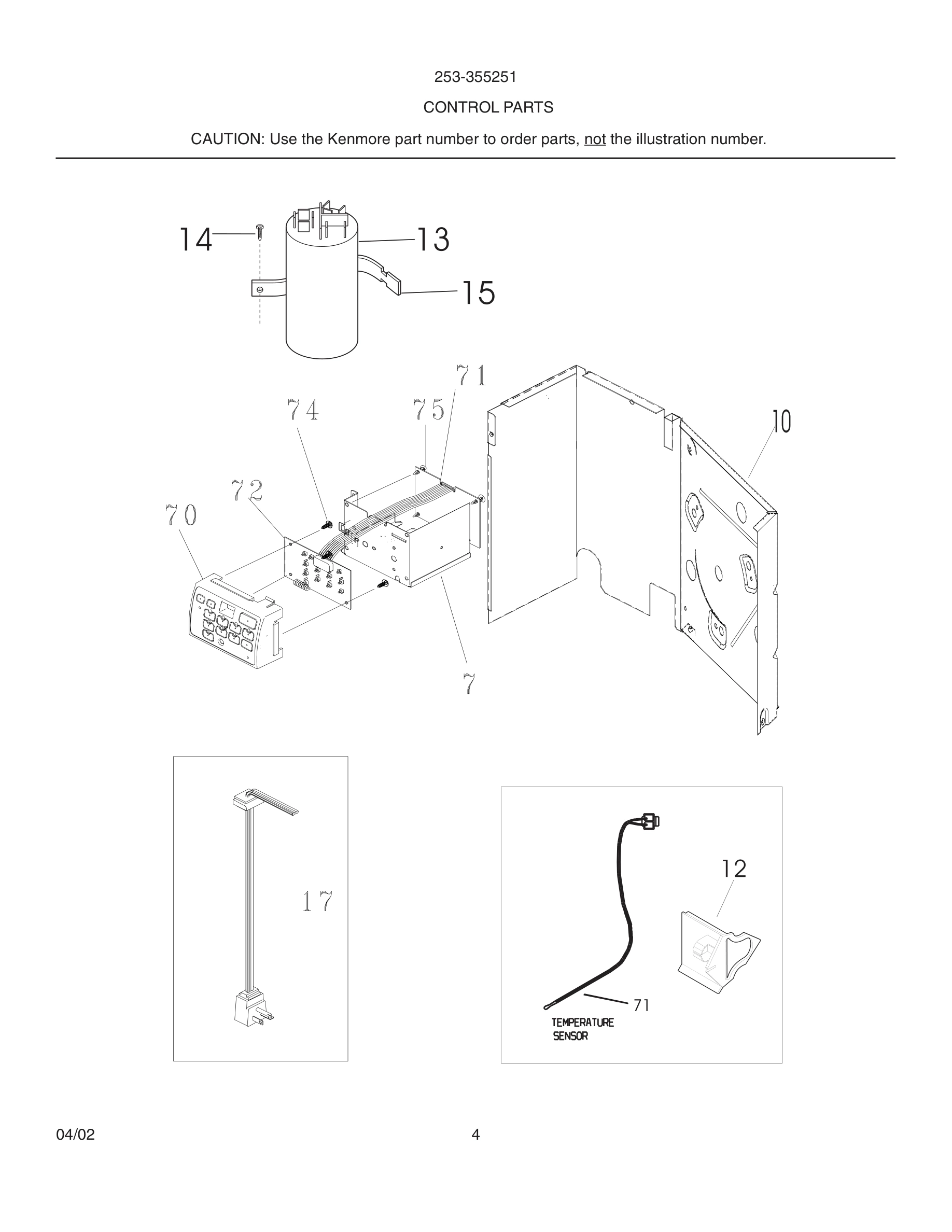 253-355251

CONTROL PARTS

CAUTION: Use the Kenmore part number to order parts, not the illustration number.

14
13
15
71
74
75
10
72
70
7
17
12
71
TEMPERATURE SENSOR

04/02
4