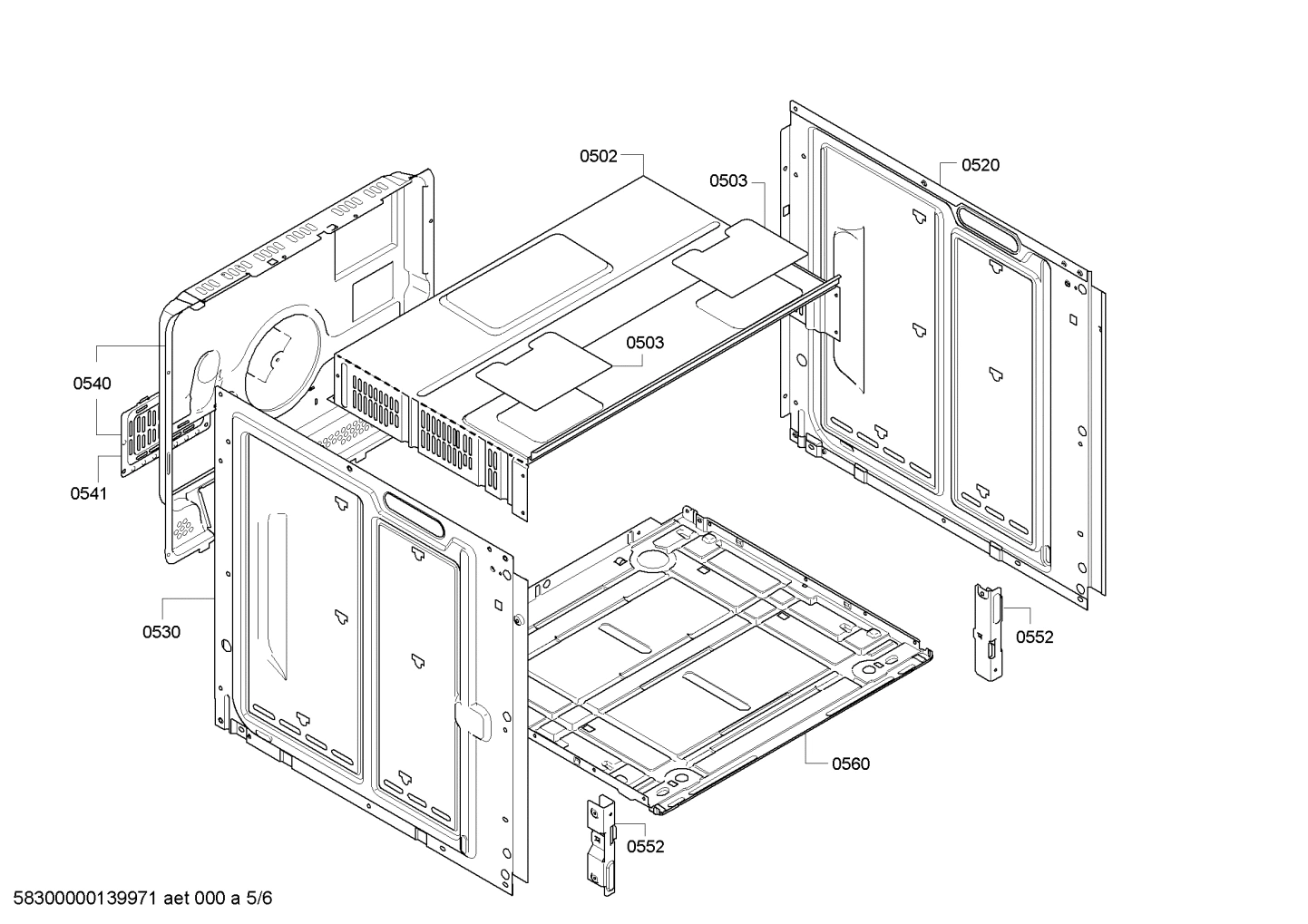 0502
0503
0520
0503
0540
0541
0530
0552
0560
0552
58300000139971 aet 000 a 5/6