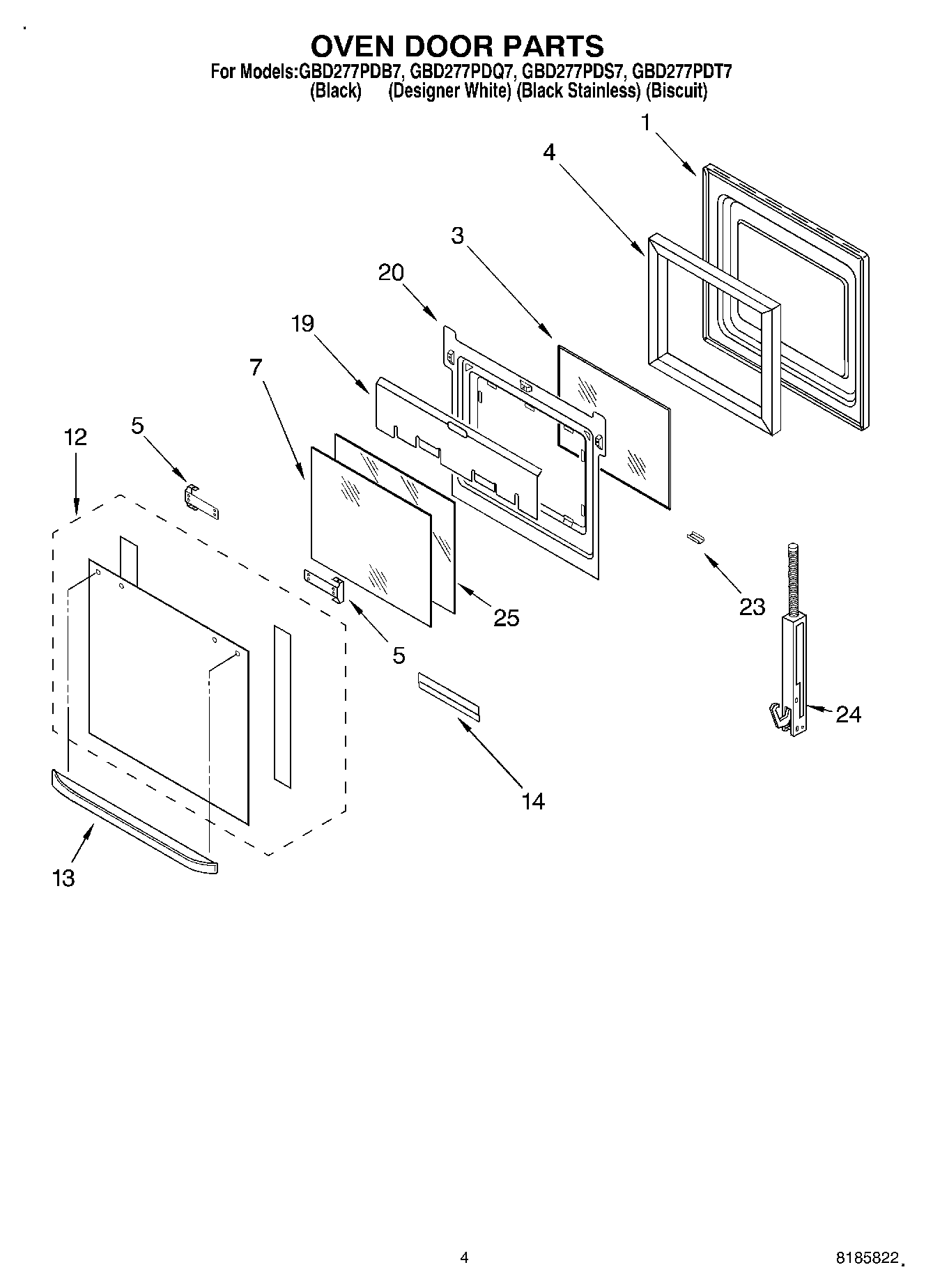 OVEN DOOR PARTS
For Models:GBD277PDB7, GBD277PDQ7, GBD277PDS7, GBD277PDT7
(Black) (Designer White) (Black Stainless) (Biscuit)

1
4
3
20
19
7
12
5
25
5
23
24
14
13

4
8185822