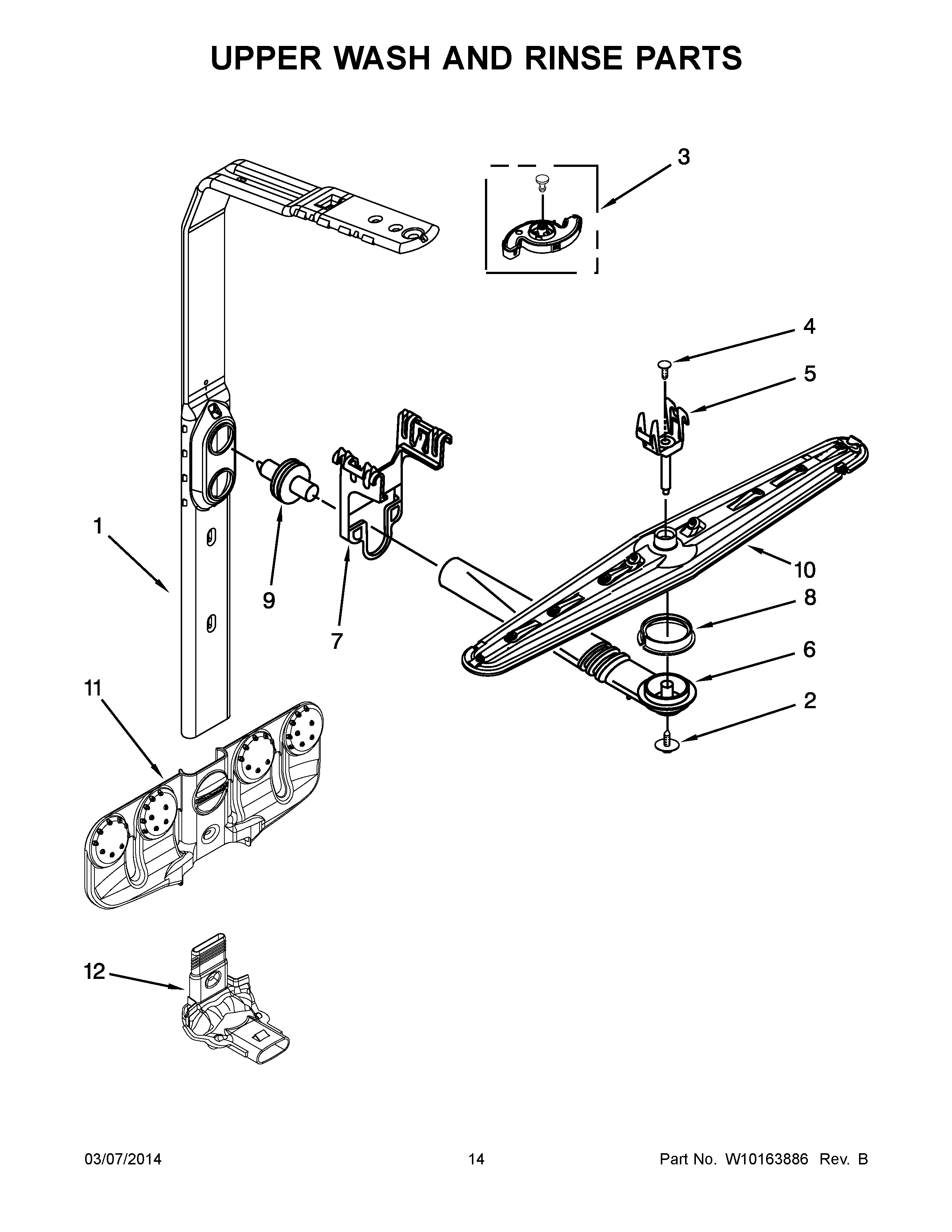 UPPER WASH AND RINSE PARTS

3

4

5

1

9

7

10

8

6

2

11

12

03/07/2014 14 Part No. W10163886 Rev. B