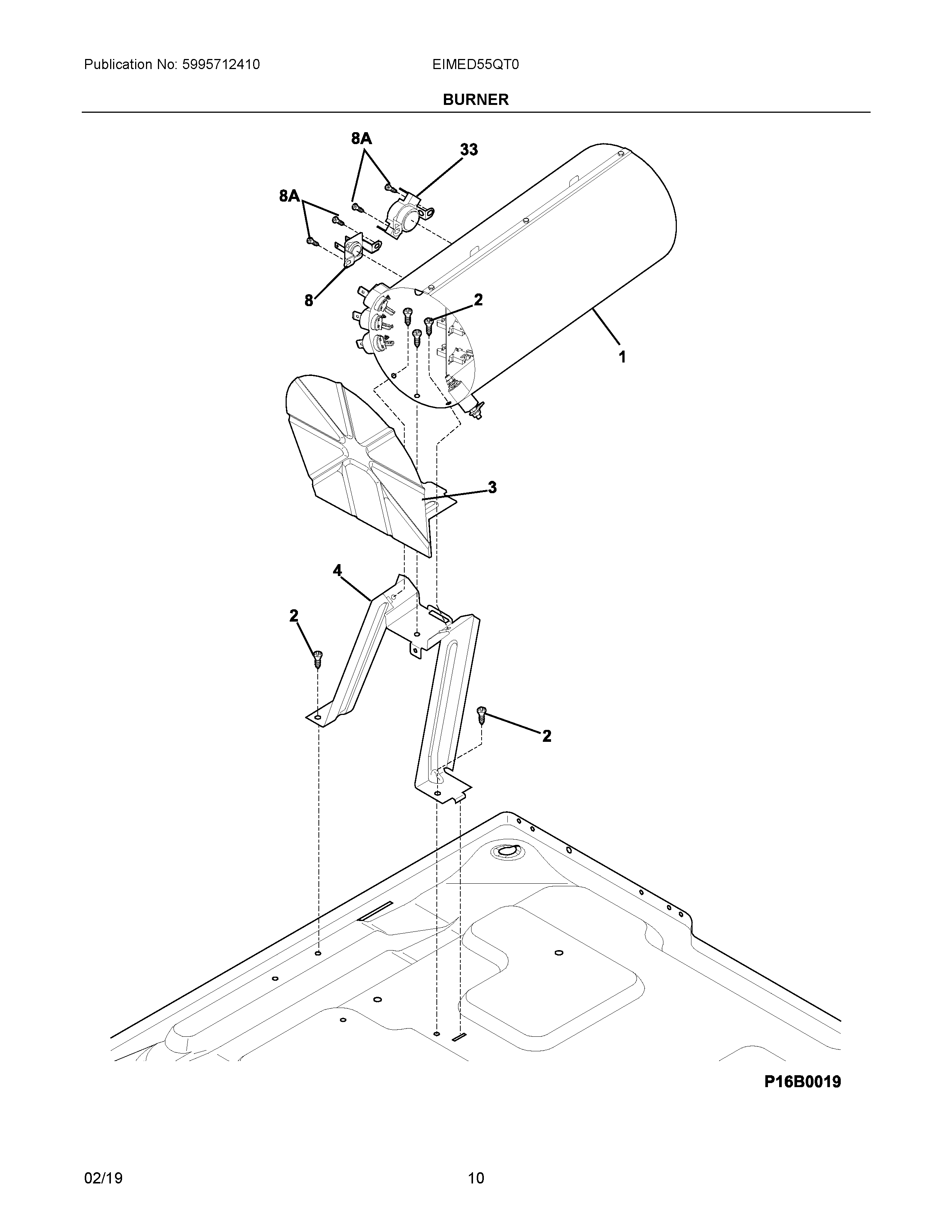 Publication No: 5995712410

EIMED55QT0

BURNER

8A

33

8A

8

2

1

3

4

2

2

P16B0019

02/19

10