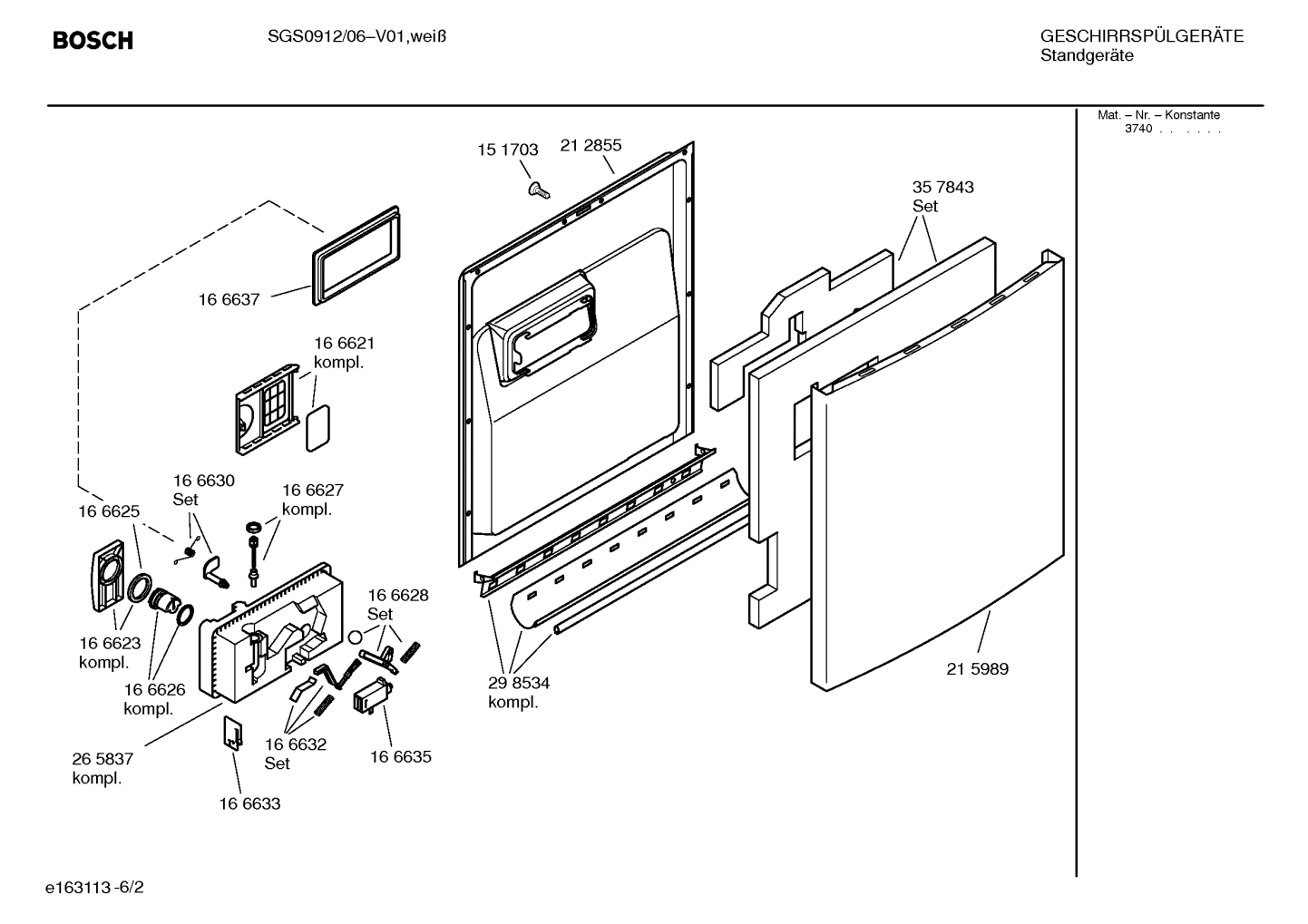 BOSCH

SGS0912/06–V01,weiß

GESCHIRRSPÜLGERÄTE
Standgeräte

Mat. – Nr. – Konstante
3740 . . . . . .

15 1703

21 2855

35 7843
Set

16 6637

16 6621
kompl.

16 6630
Set

16 6627
kompl.

16 6625

16 6628
Set

16 6623
kompl.

16 6626
kompl.

29 8534
kompl.

21 5989

26 5837
kompl.

16 6632
Set

16 6635

16 6633

e163113 -6/2