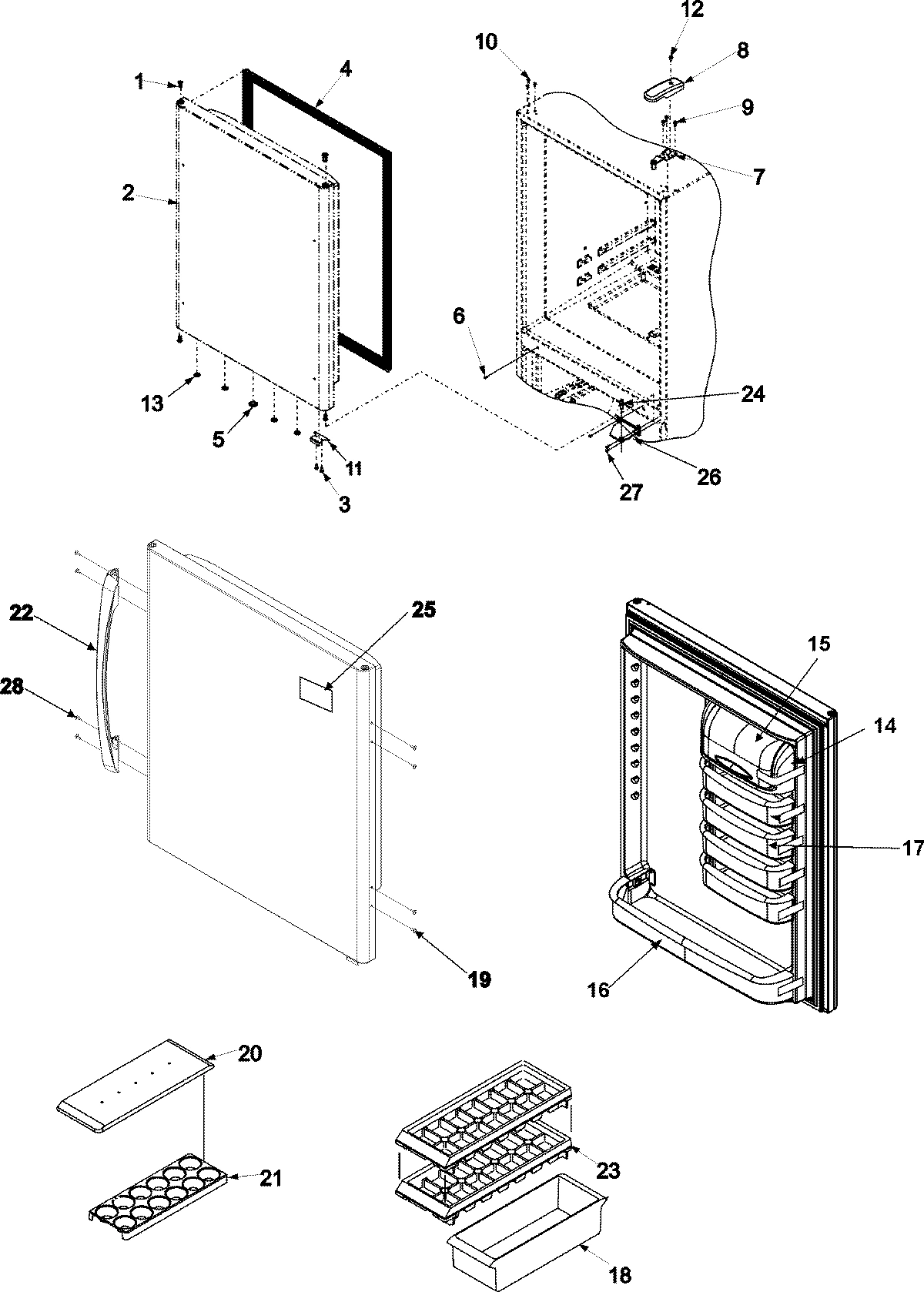 1
4
2
13
5
11
3
10
12
8
9
7
6
24
26
27
22
28
25
19
15
14
17
16
20
21
23
18