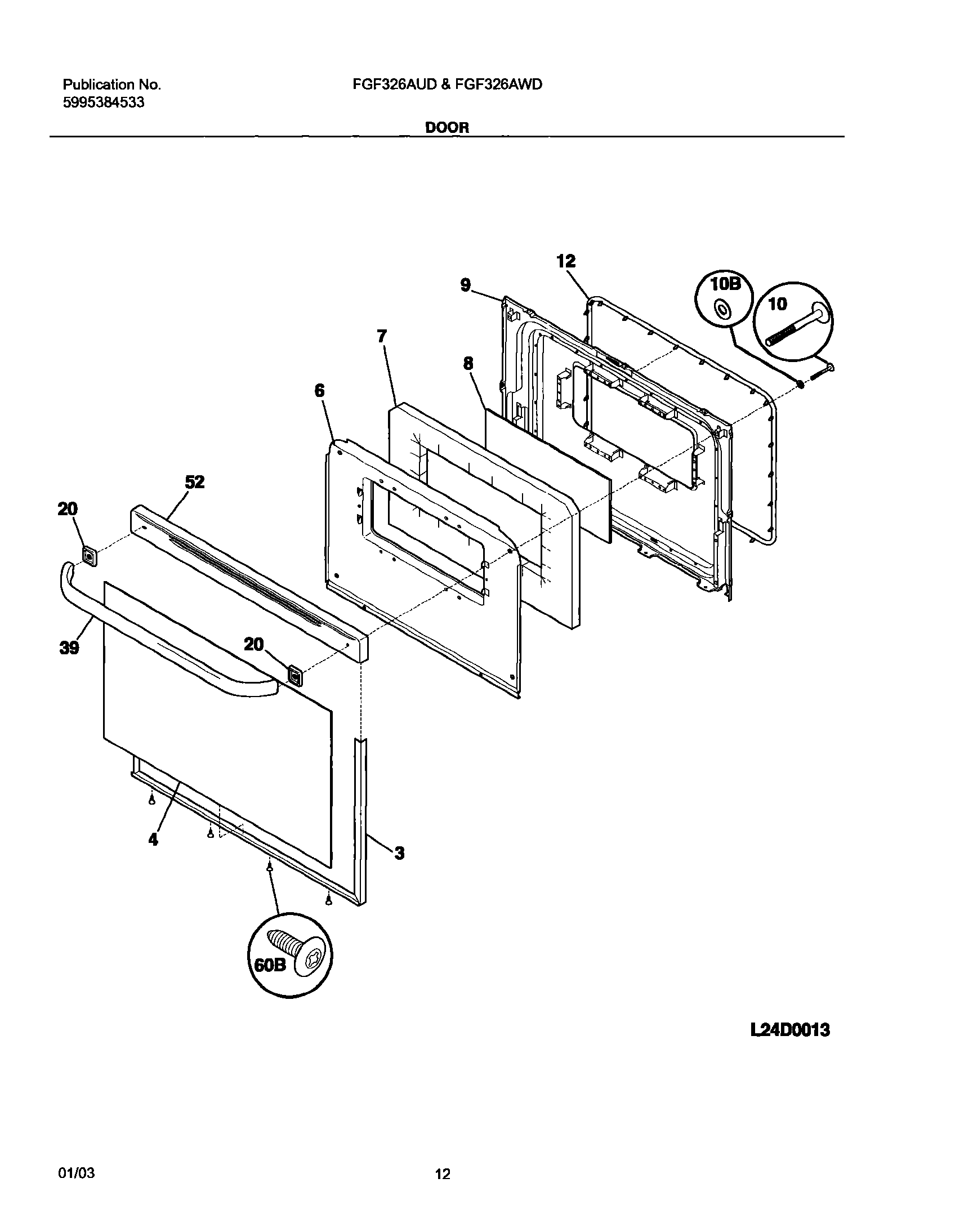 Publication No.
5995384533

FGF326AUD & FGF326AWD

DOOR

12
9
10B
10
7
8
6
52
20
39
20
4
3
60B

L24D0013

01/03

12