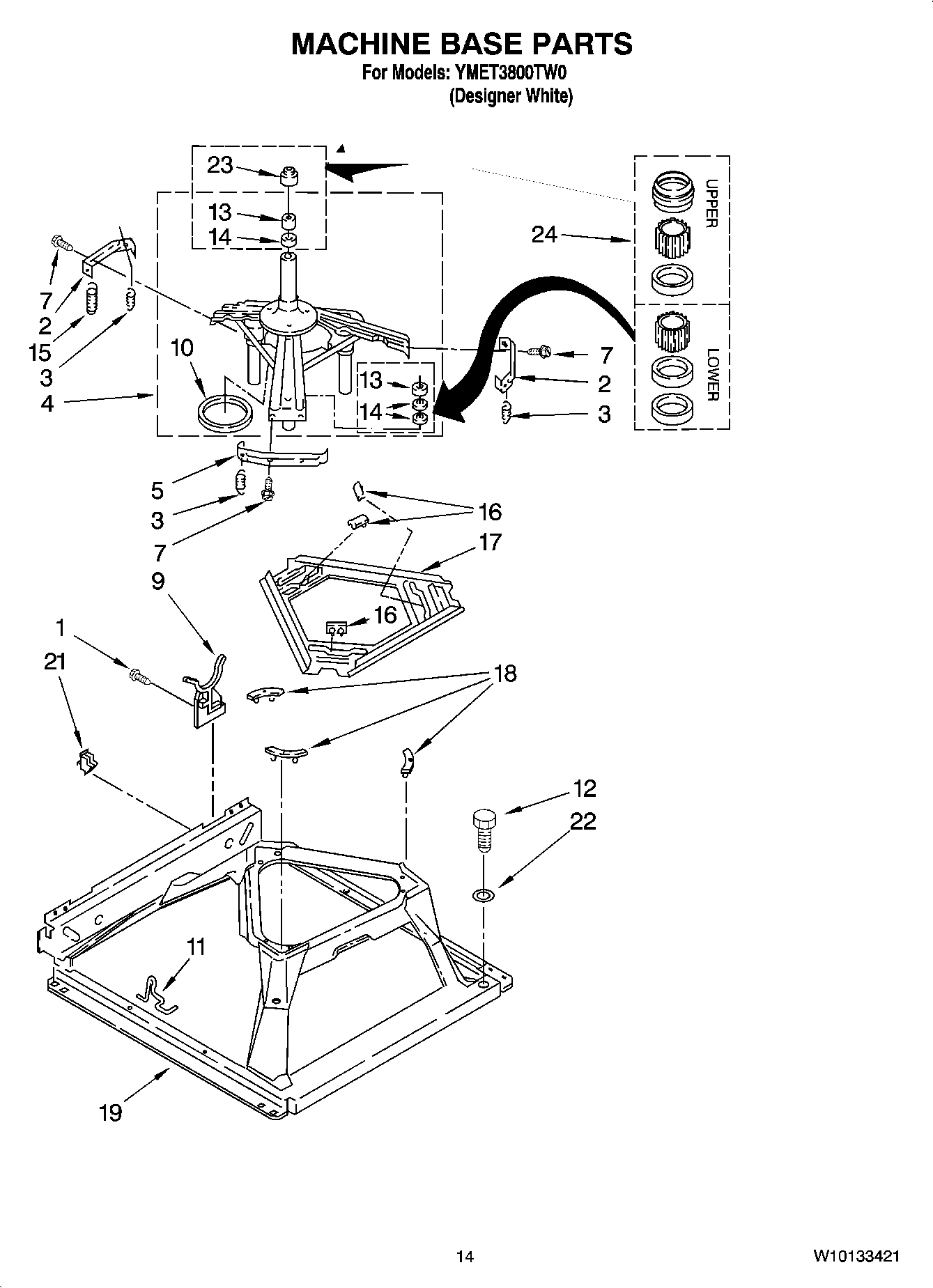 MACHINE BASE PARTS
For Models: YMET3800TW0
(Designer White)

23
13
14
24
UPPER
LOWER
7
2
15
3
4
10
13
14
7
2
3
5
3
7
16
17
9
16
1
21
18
12
22
11
19

14
W10133421