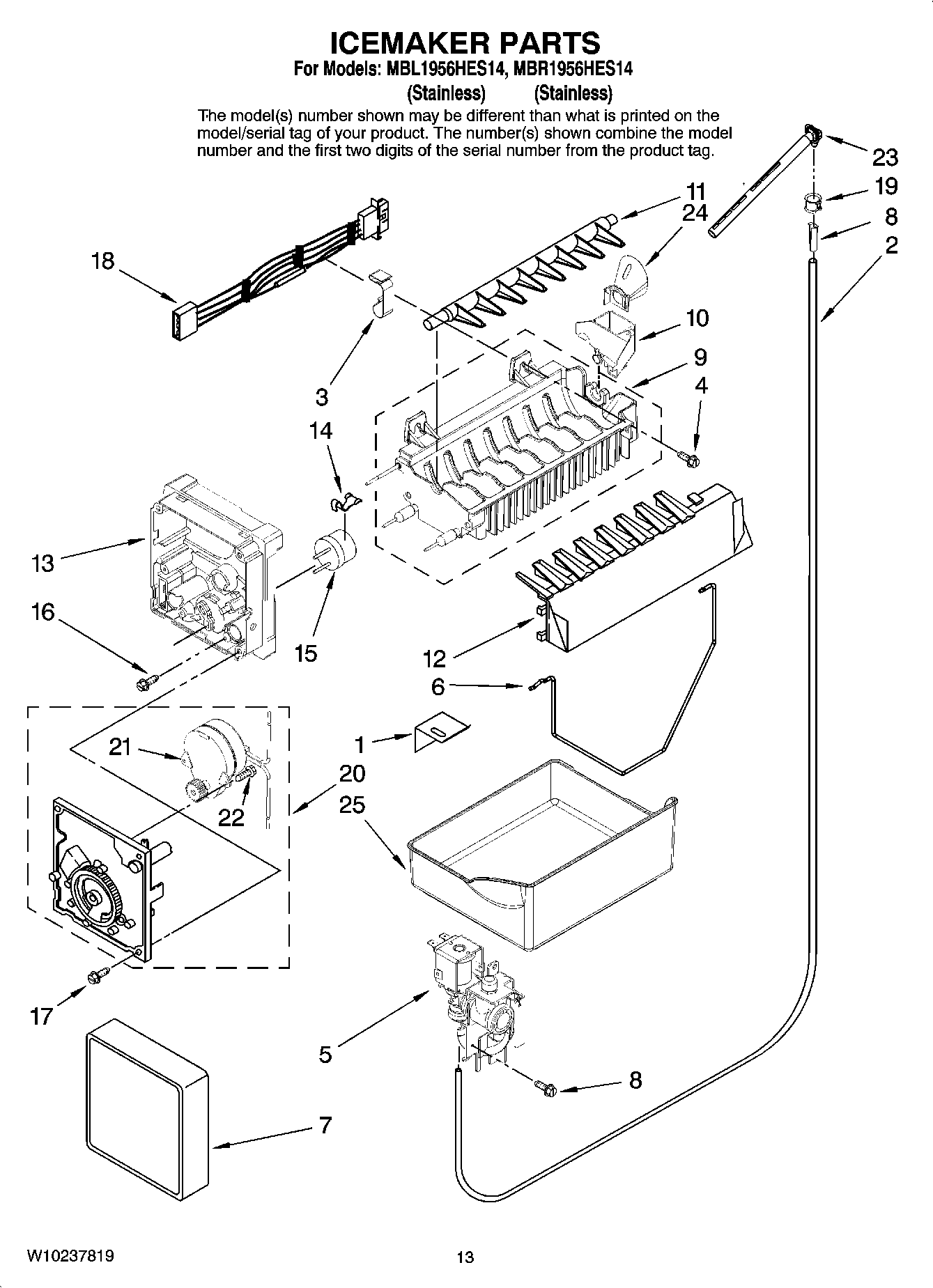 ICEMAKER PARTS
For Models: MBL1956HES14, MBR1956HES14
(Stainless) (Stainless)

The model(s) number shown may be different than what is printed on the model/serial tag of your product. The number(s) shown combine the model number and the first two digits of the serial number from the product tag.

23
19
8
2
11
24
18
10
9
4
3
14
13
16
15
12
6
1
21
20
22
25
17
5
8
7

W10237819
13