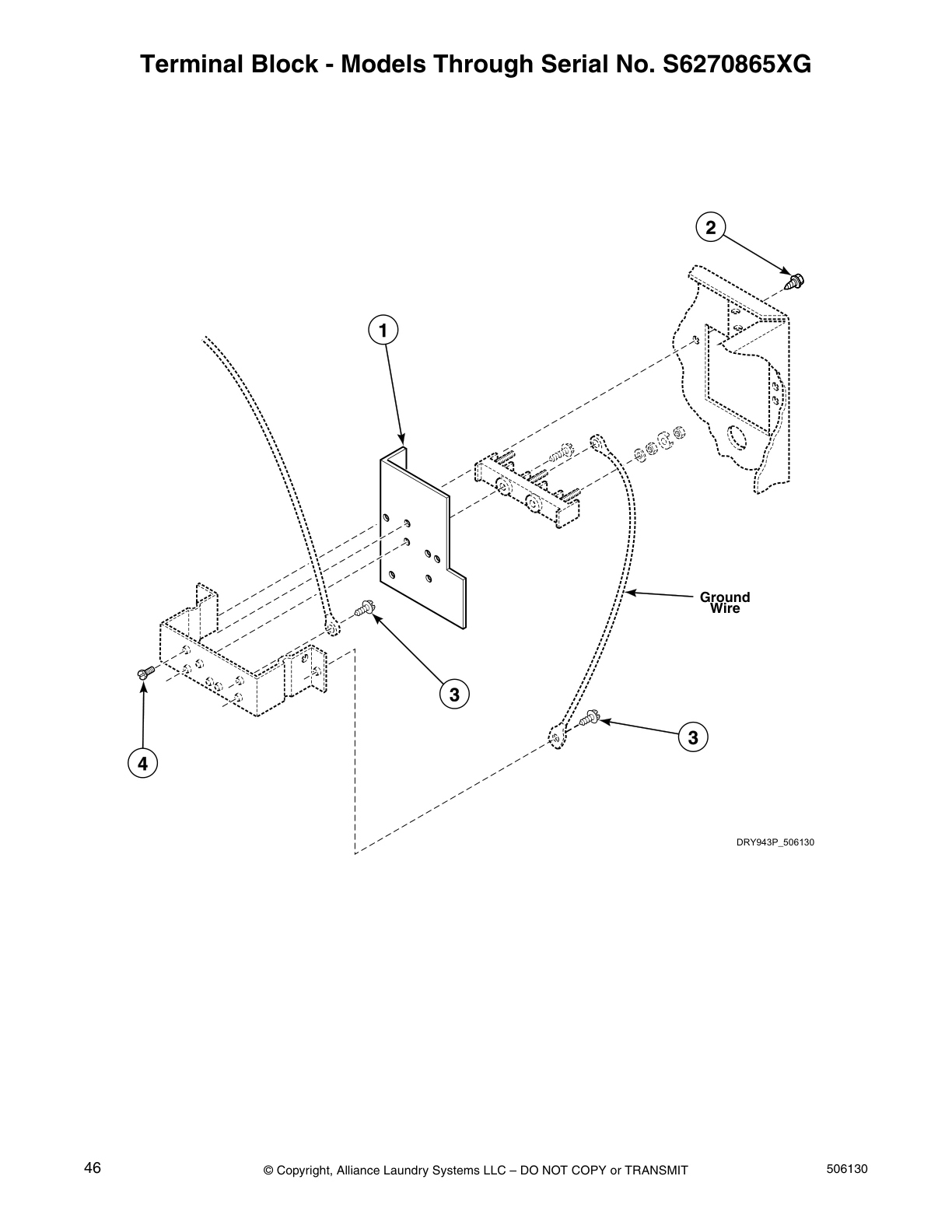 Terminal Block - Models Through Serial No. S6270865XG

2

1

Ground Wire

3

3

4

DRY943P_506130

46

© Copyright, Alliance Laundry Systems LLC – DO NOT COPY or TRANSMIT

506130