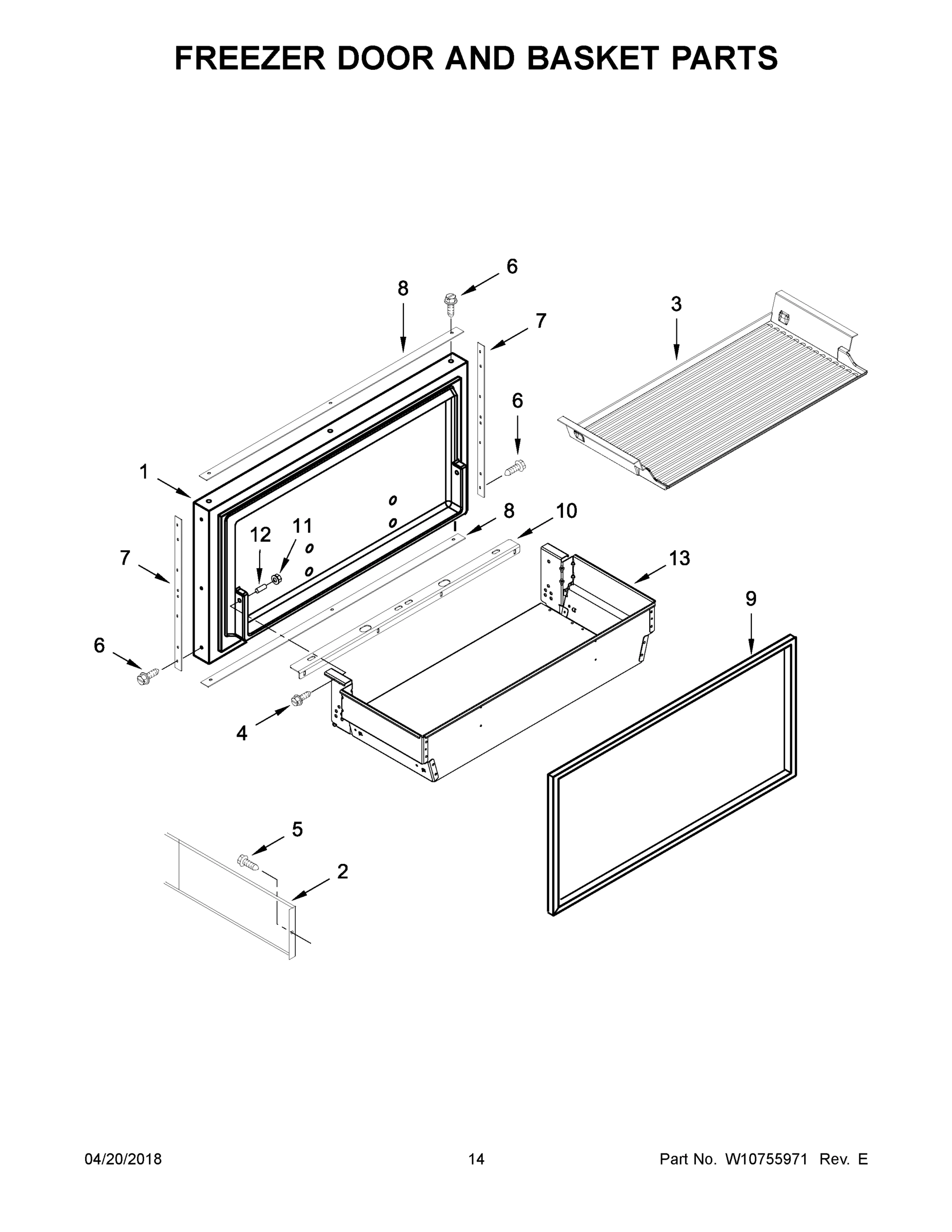 FREEZER DOOR AND BASKET PARTS

6
8
7
3
6
1
8
10
12
11
7
13
9
6
4
5
2

04/20/2018
14
Part No. W10755971 Rev. E