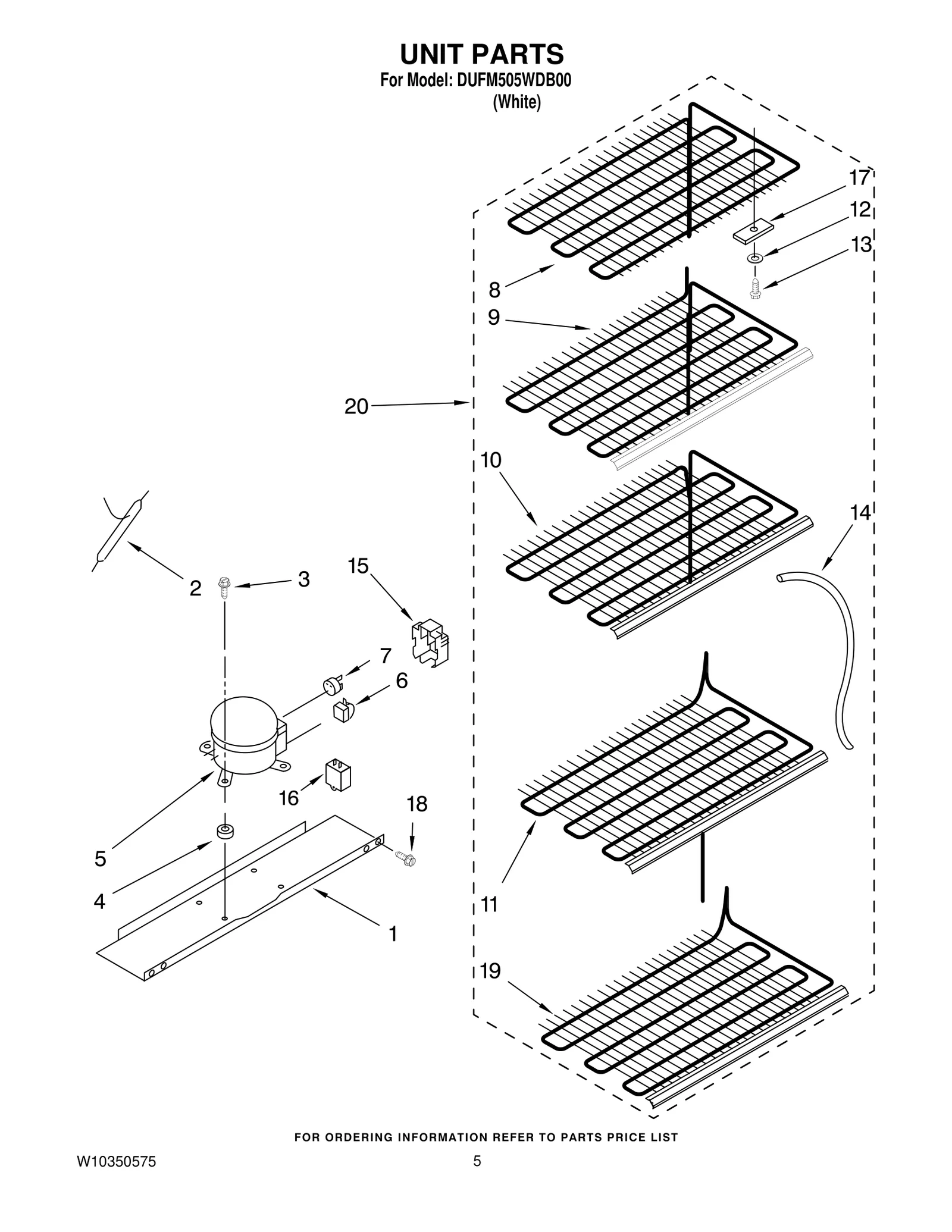 UNIT PARTS
For Model: DUFM505WDB00
(White)

17
12
13
8
9
20
10
14
2
3
15
7
6
16
18
5
4
1
11
19

FOR ORDERING INFORMATION REFER TO PARTS PRICE LIST

W10350575

5