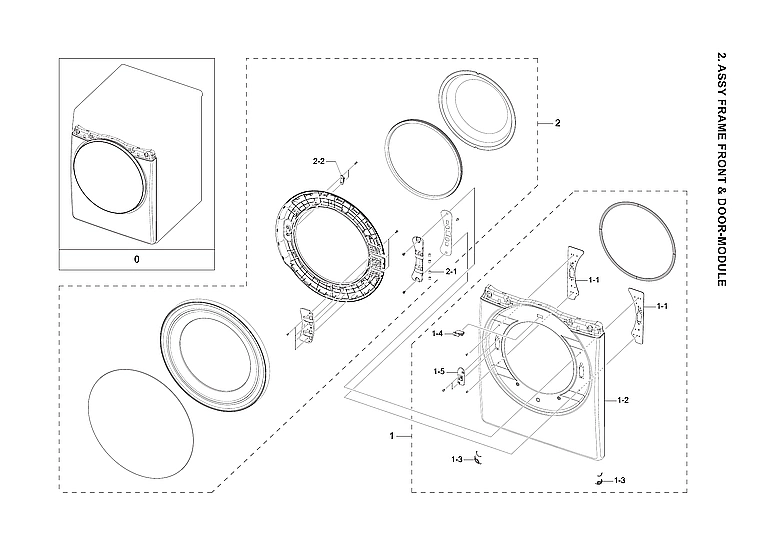 2. ASSY FRAME FRONT & DOOR-MODULE

0

2

2-2

2-1

1-1

1-1

1-4

1-5

1-2

1

1-3

1-3