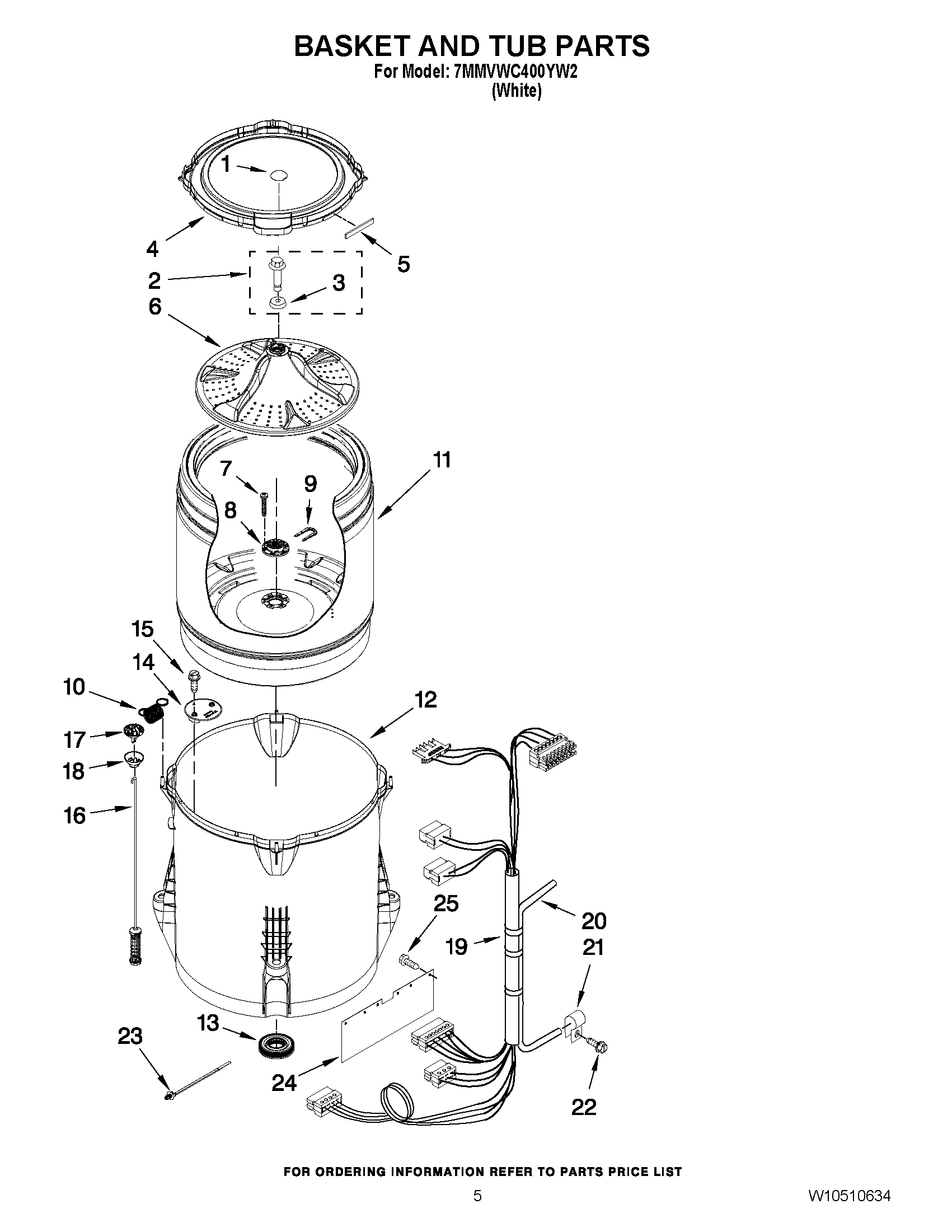 BASKET AND TUB PARTS
For Model: 7MMVWC400YW2
(White)

1
4
5
2
3
6
11
7
9
8
15
14
10
12
17
18
16
25
20
19
21
13
23
24
22

FOR ORDERING INFORMATION REFER TO PARTS PRICE LIST

5

W10510634