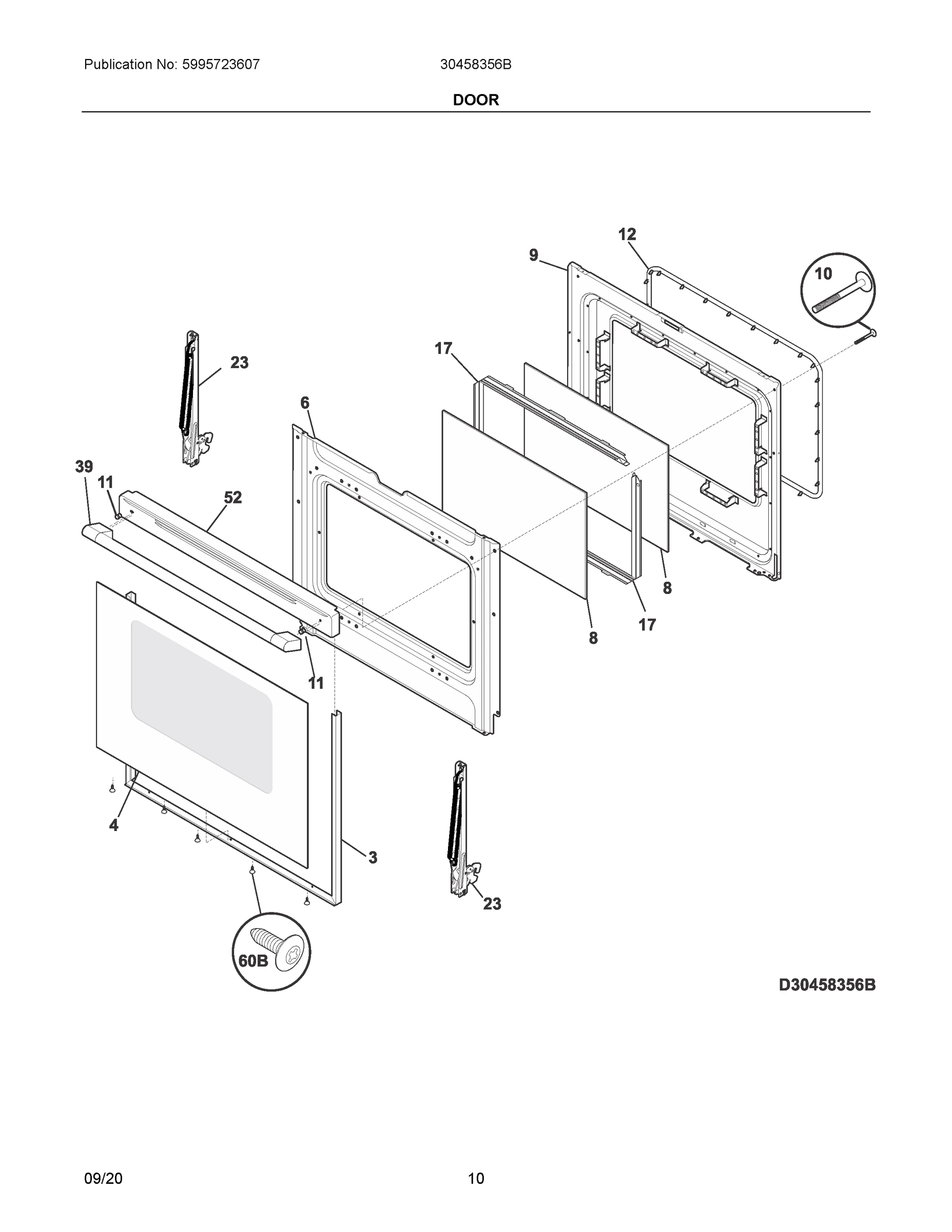 Publication No: 5995723607

30458356B

DOOR

12

9

10

17

23

6

39

11

52

8

17

8

11

4

3

23

60B

D30458356B

09/20

10