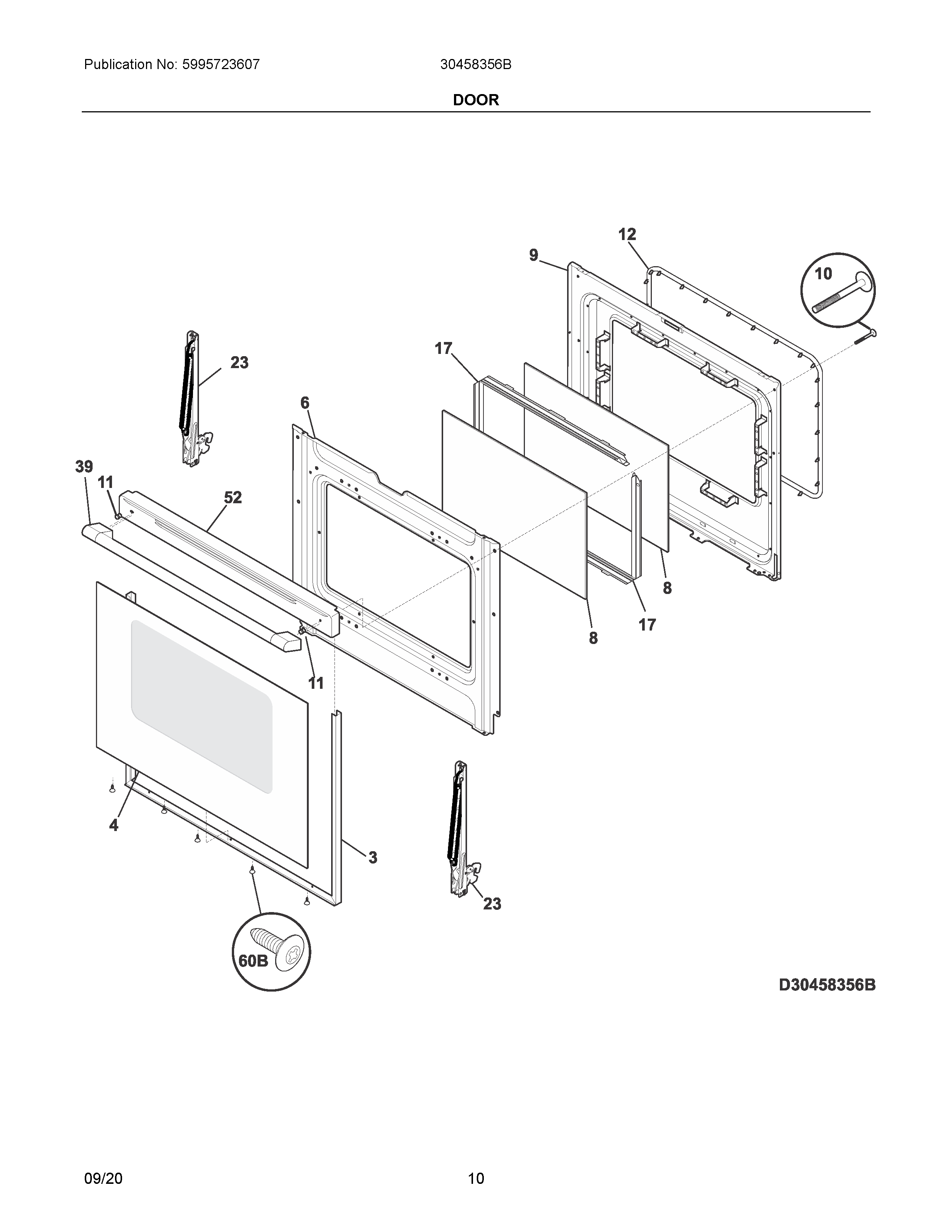 Publication No: 5995723607

30458356B

DOOR

12
9
10
17
23
6
39
11
52
8
17
8
11
4
3
23
60B

D30458356B

09/20

10