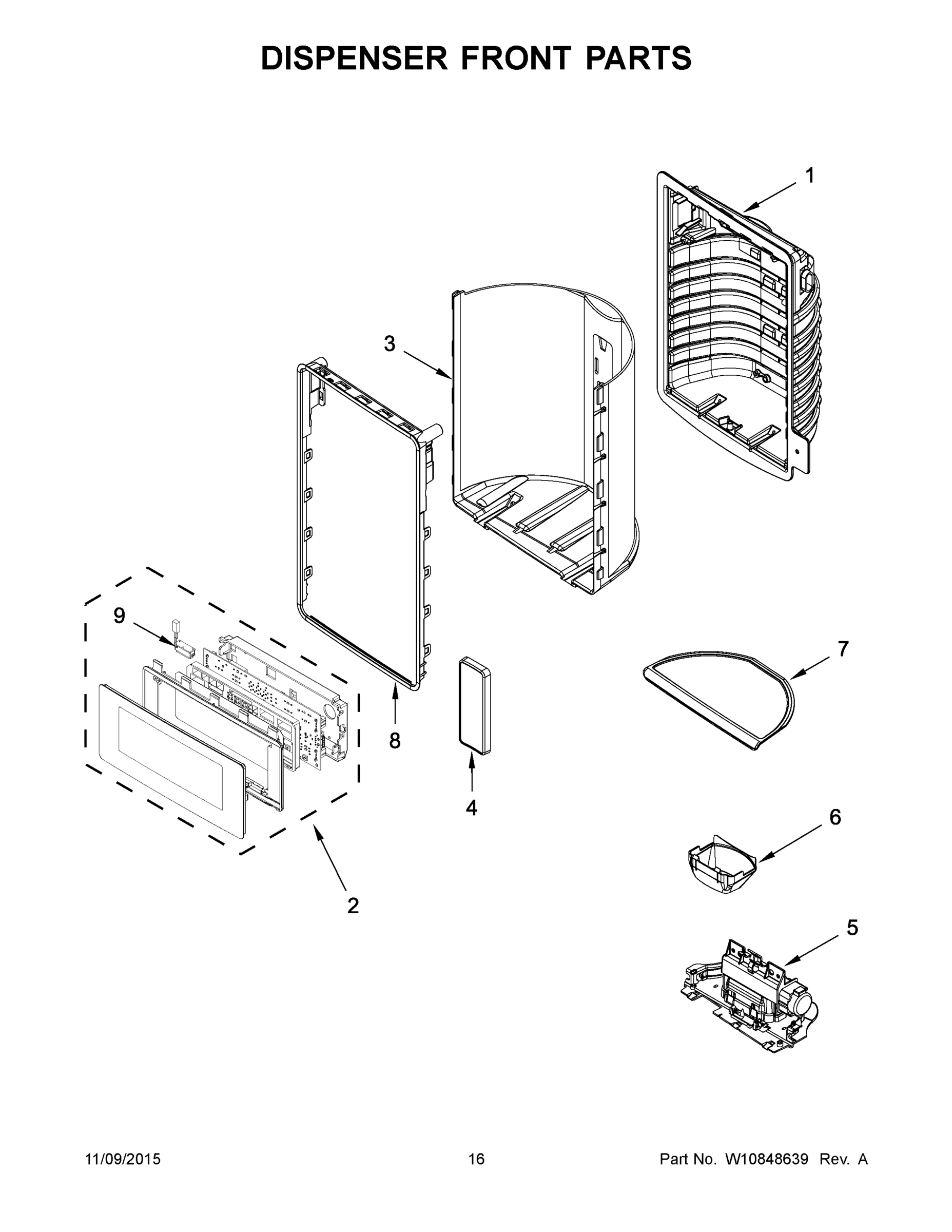 DISPENSER FRONT PARTS

1

3

9

8

7

4

6

2

5

11/09/2015

16

Part No. W10848639 Rev. A