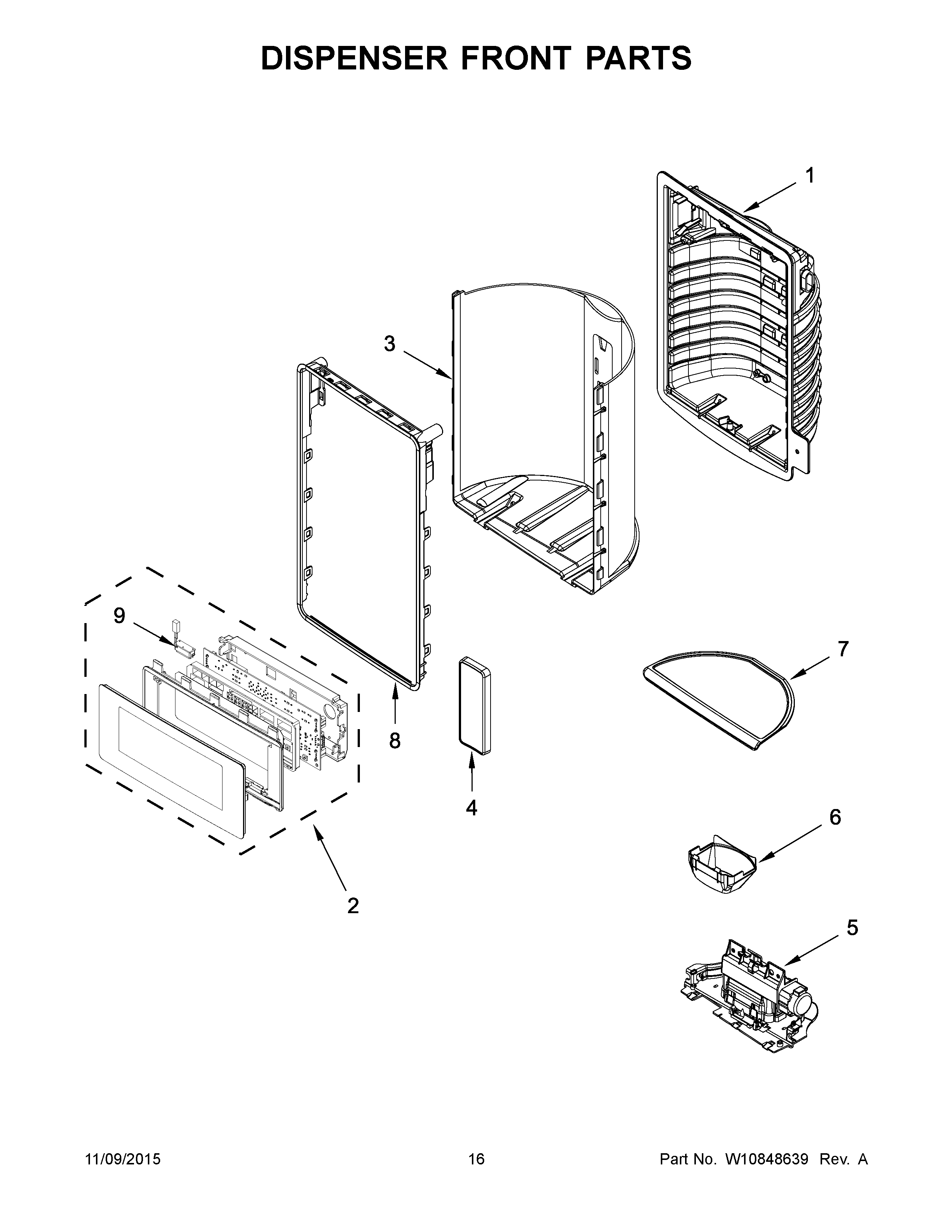 DISPENSER FRONT PARTS

1

3

9

8

7

4

6

2

5

11/09/2015

16

Part No. W10848639 Rev. A