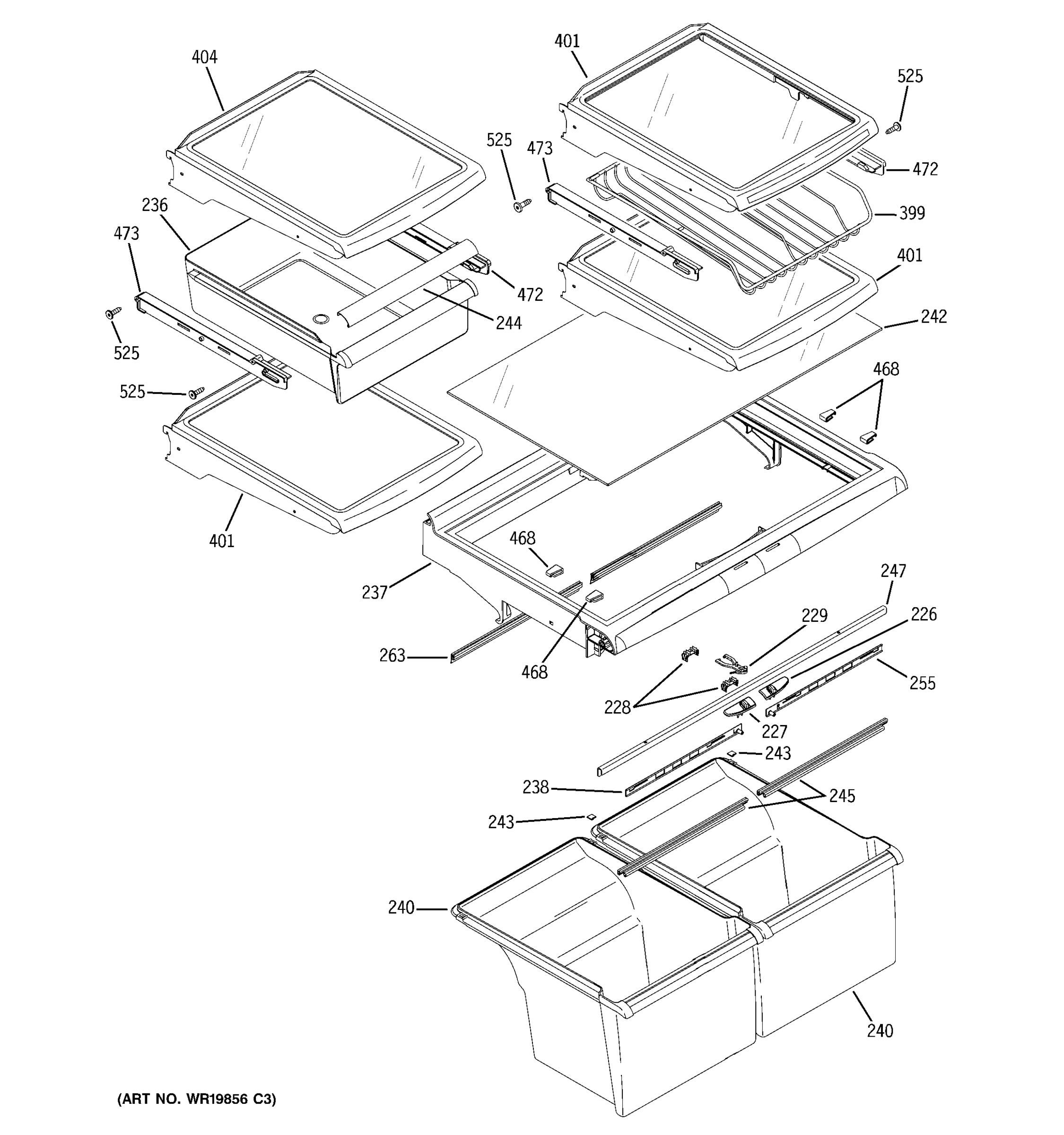 404
401
525
525
473
472
236
399
473
401
472
244
242
525
525
468
401
468
237
247
229
226
263
468
255
228
227
243
238
245
243
240
240
(ART NO. WR19856 C3)