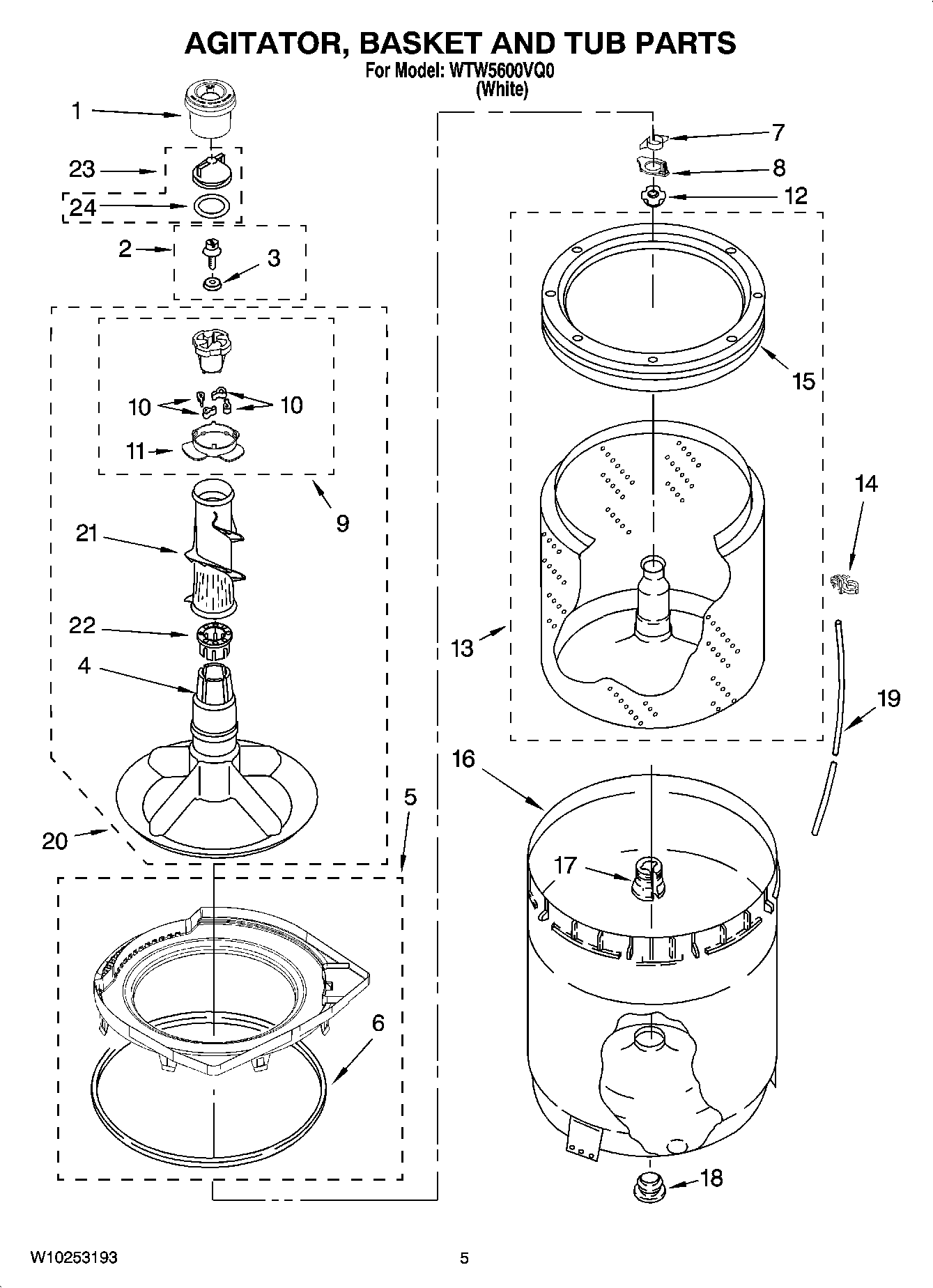 AGITATOR, BASKET AND TUB PARTS
For Model: WTW5600VQ0
(White)

1
23
24
2
3
10
10
11
9
21
22
4
20
5
6
7
8
12
15
14
13
19
16
17
18

W10253193
5