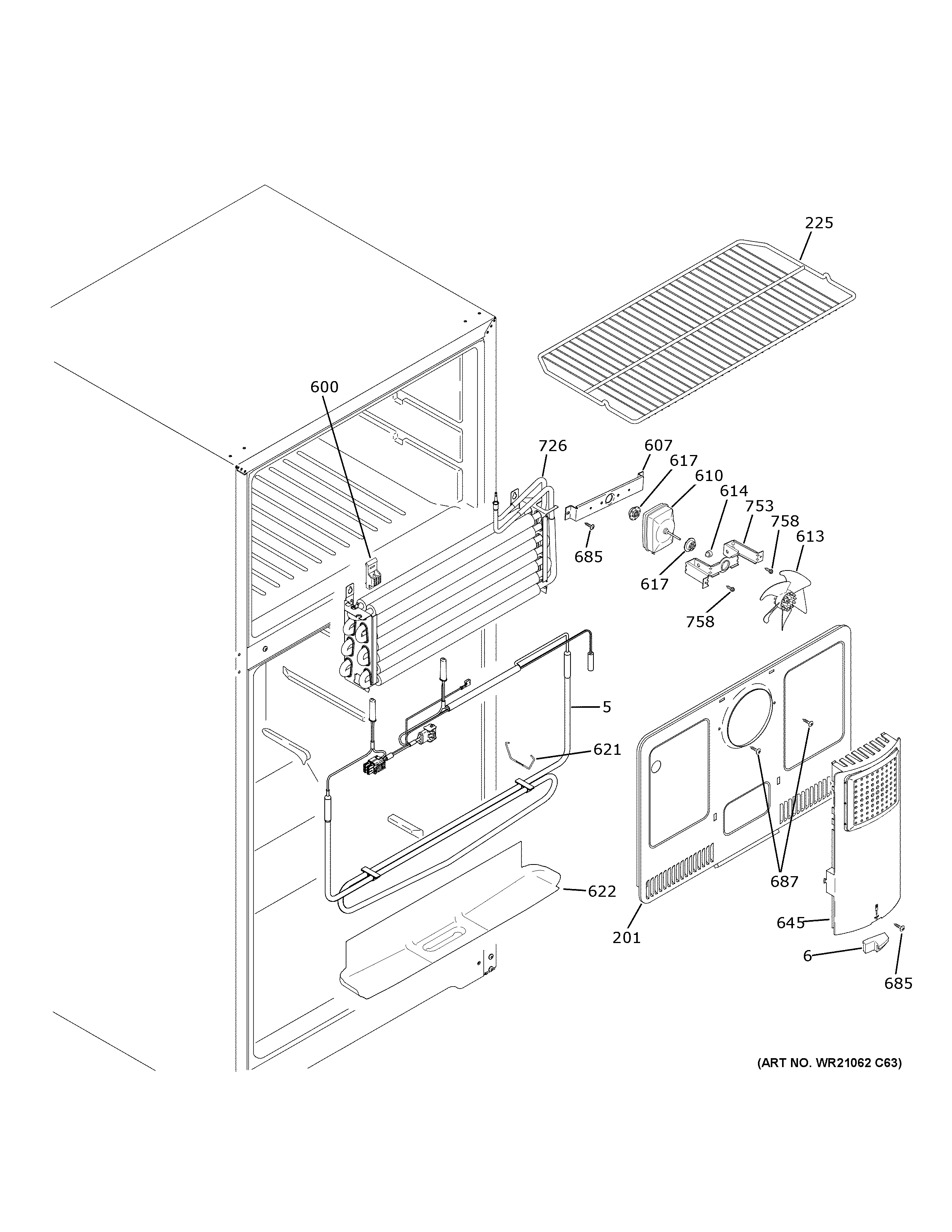 225

600

726

607

617

610

614

753

758

613

685

617

758

5

621

622

687

201

645

6

685

(ART NO. WR21062 C63)