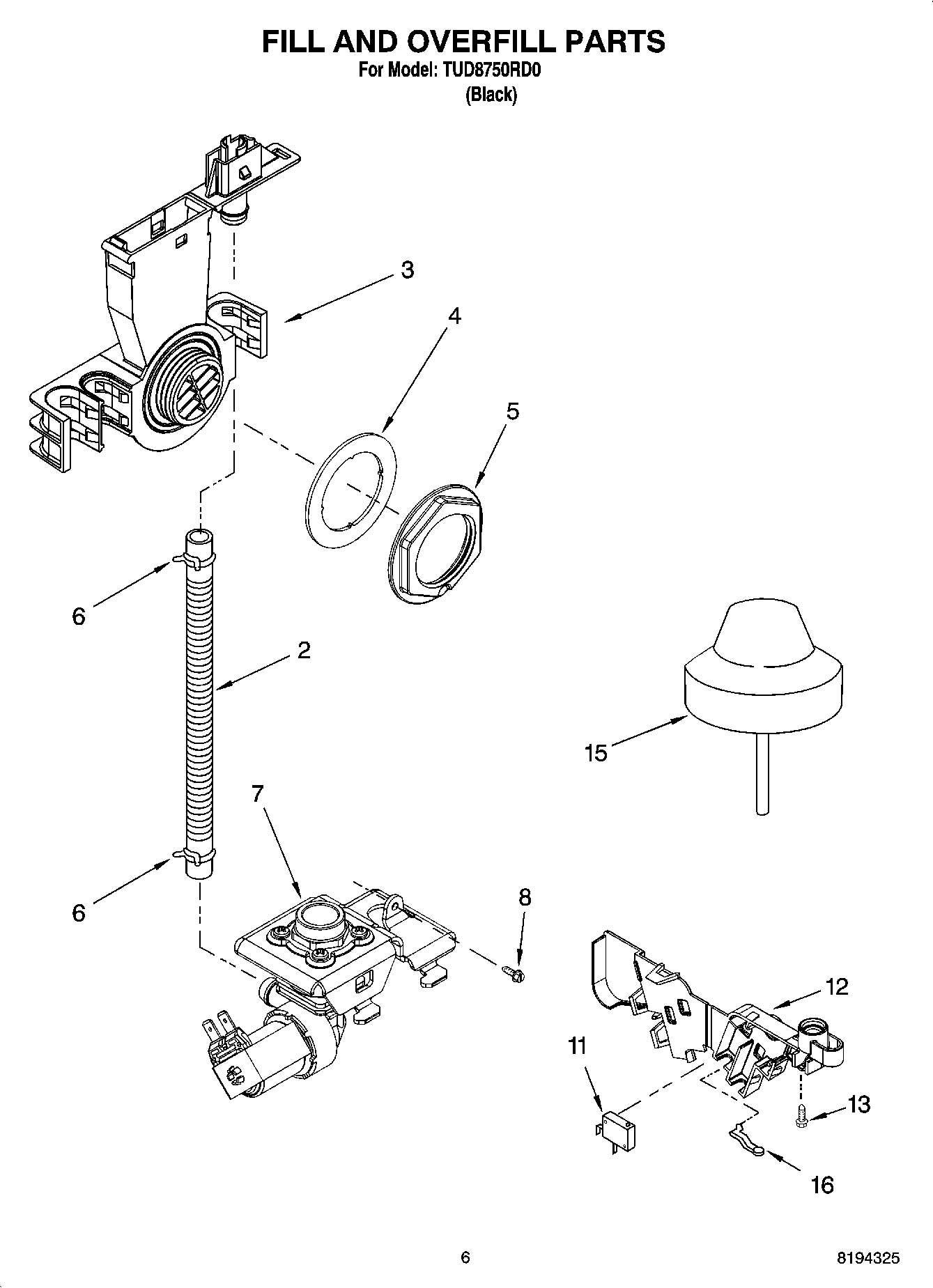 FILL AND OVERFILL PARTS
For Model: TUD8750RD0
(Black)

3
4
5
6
2
15
7
6
8
12
11
13
16

6
8194325